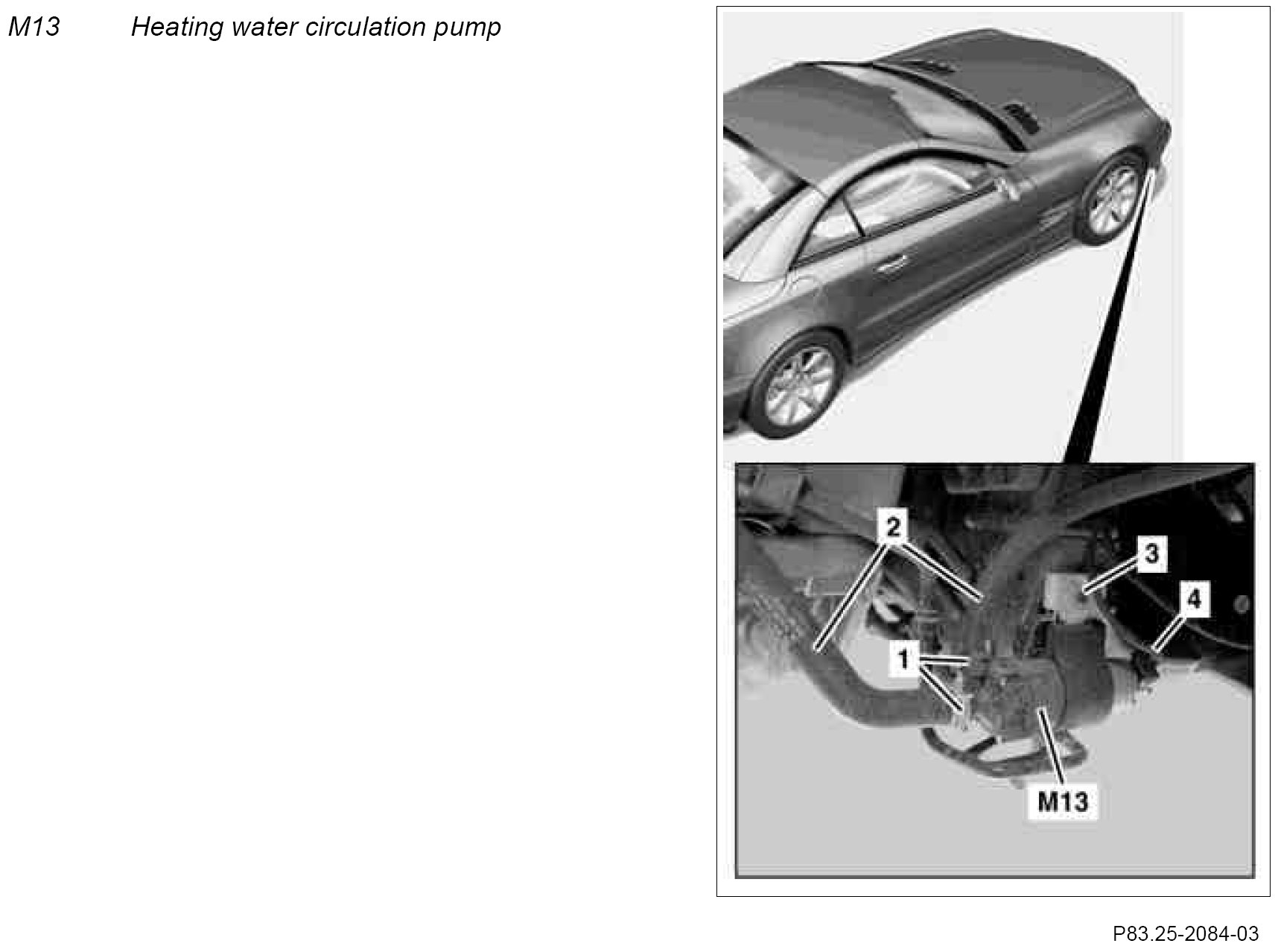 M13 Heating water circulation pump

2
3
4
1
M13

P83.25-2084-03