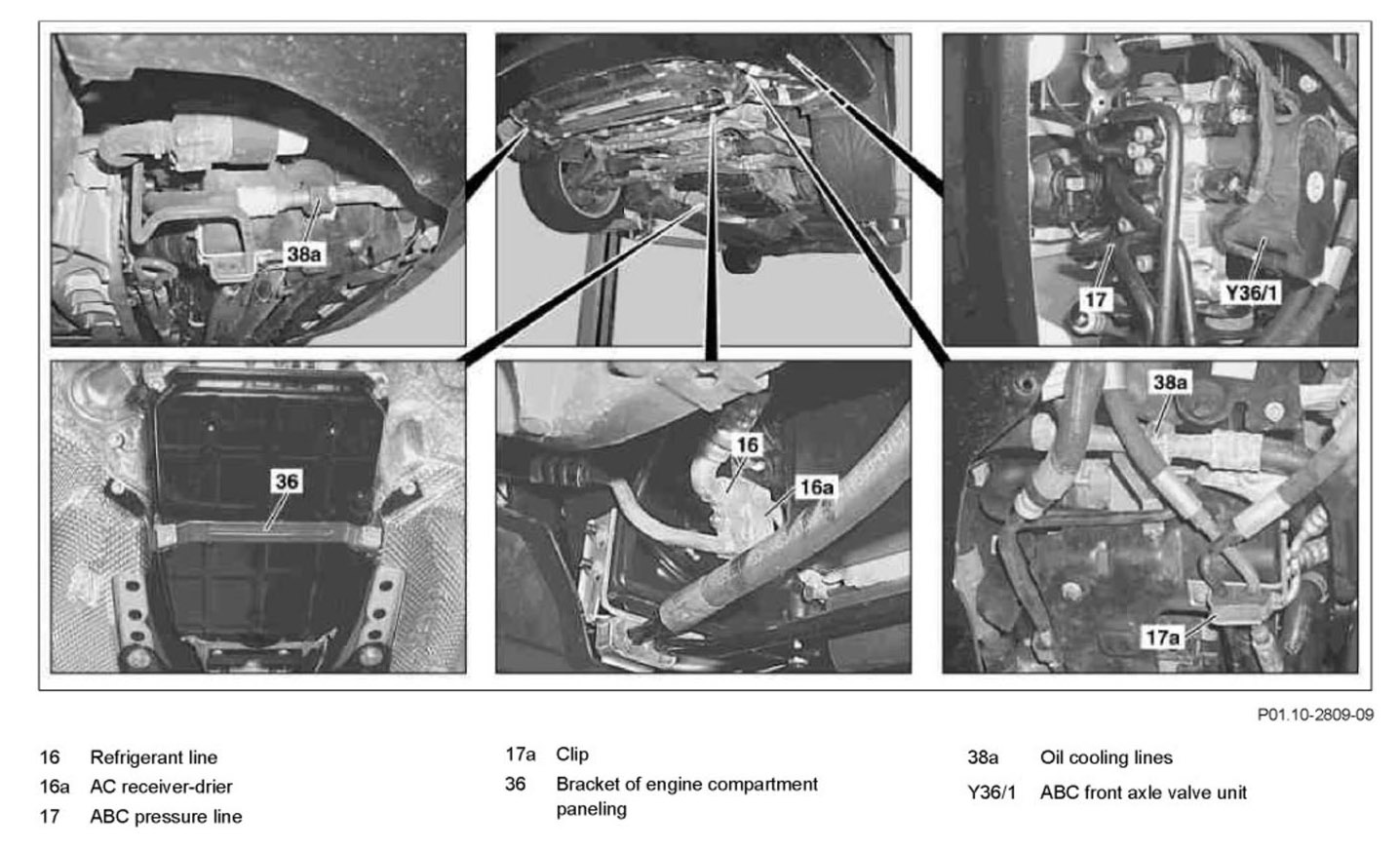 38a

17

Y36/1

36

16

16a

38a

17a

P01.10-2809-09

16 Refrigerant line
16a AC receiver-drier
17 ABC pressure line

17a Clip
36 Bracket of engine compartment paneling

38a Oil cooling lines
Y36/1 ABC front axle valve unit