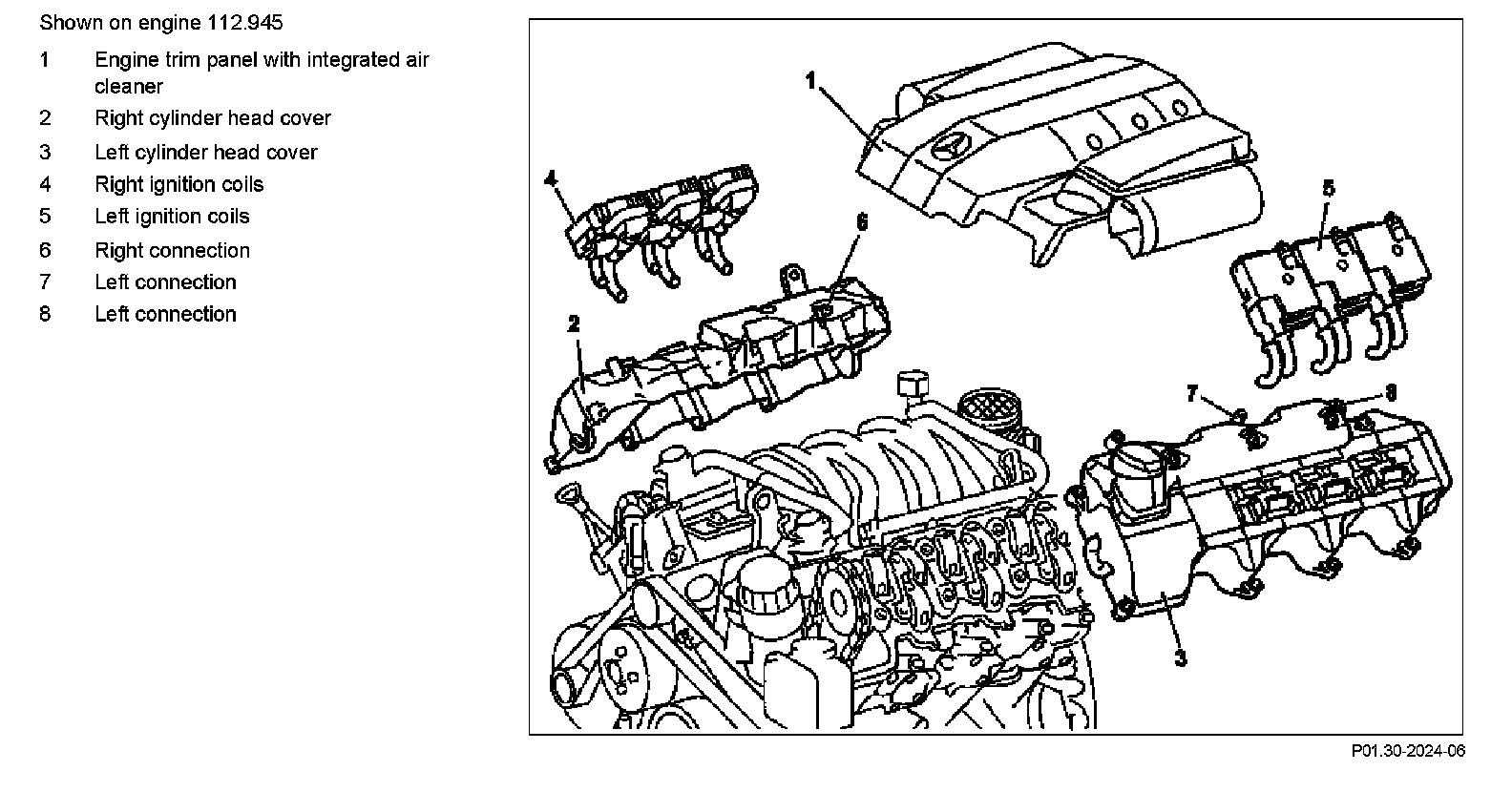 Shown on engine 112.945

1 Engine trim panel with integrated air cleaner
2 Right cylinder head cover
3 Left cylinder head cover
4 Right ignition coils
5 Left ignition coils
6 Right connection
7 Left connection
8 Left connection

1
4
6
5
2
7
8
3

P01.30-2024-06