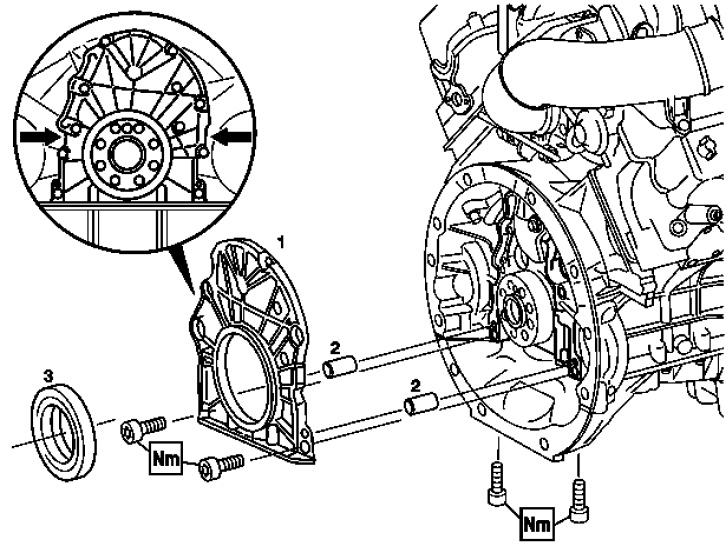 1
2
2
3
Nm
Nm