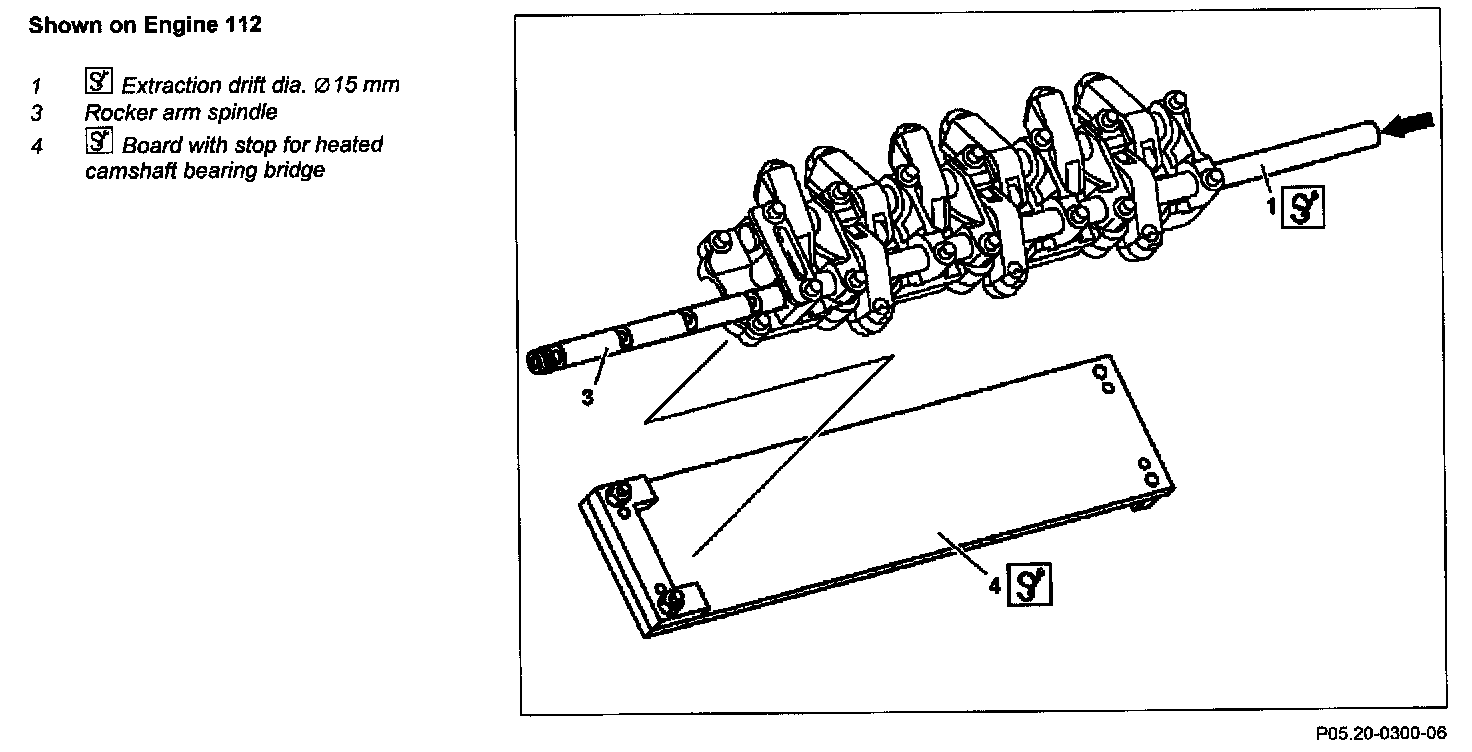 Shown on Engine 112

1 Extraction drift dia. ∅15 mm
3 Rocker arm spindle
4 Board with stop for heated camshaft bearing bridge

1

3

4

P05.20-0300-06