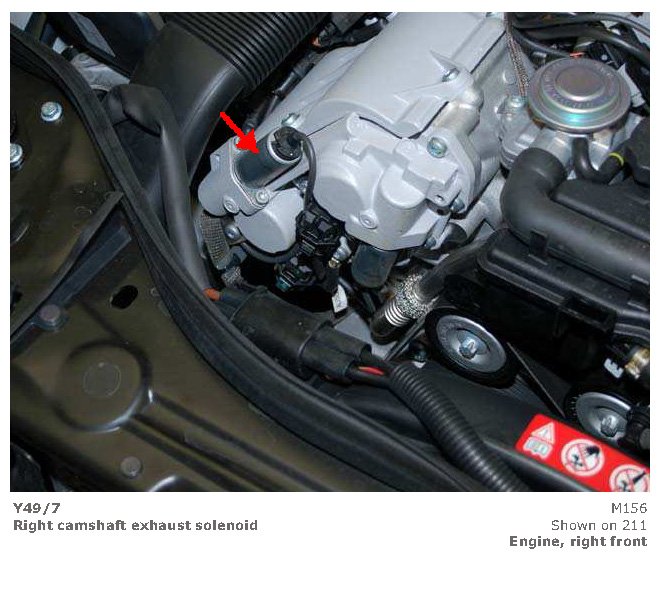 Y49/7
Right camshaft exhaust solenoid

M156
Shown on 211
Engine, right front