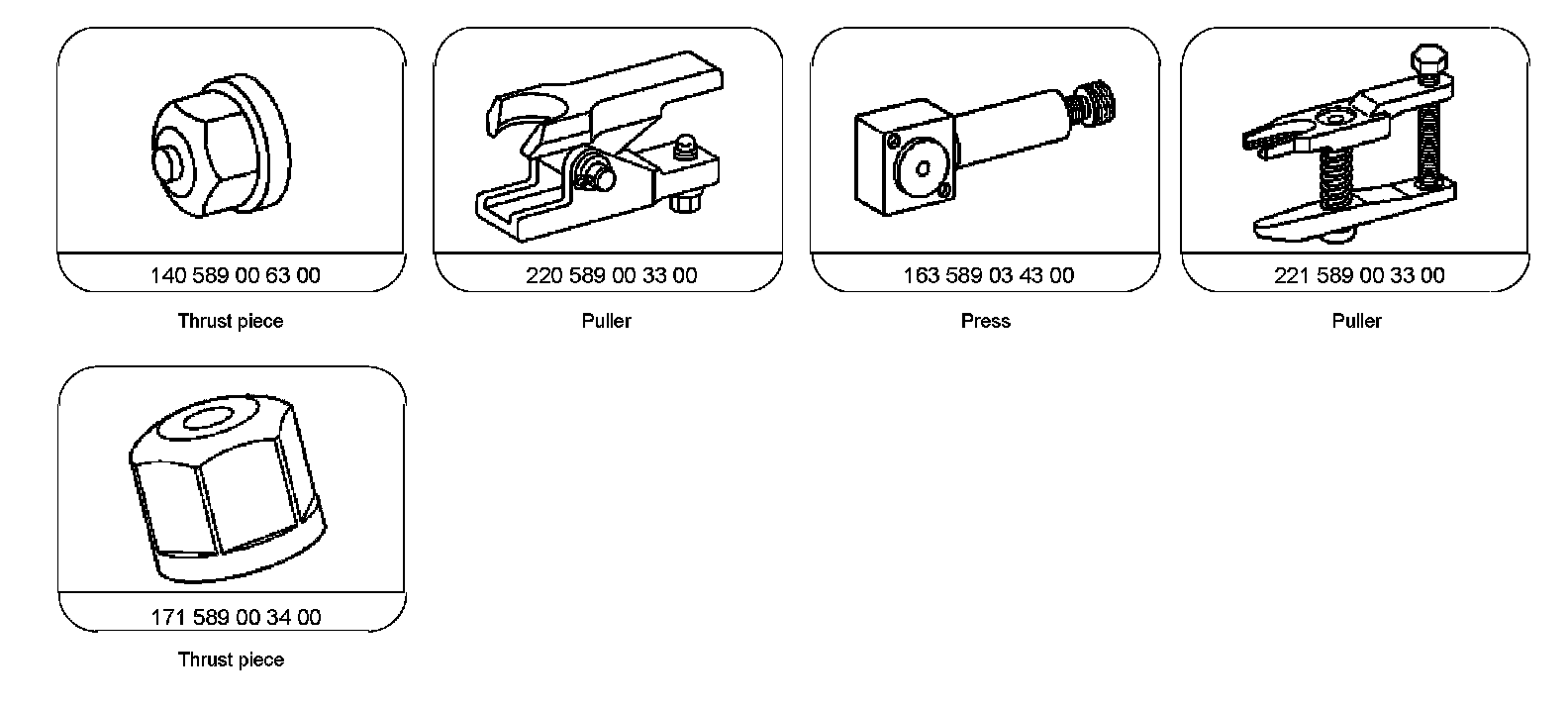 140 589 00 63 00

Thrust piece

220 589 00 33 00

Puller

163 589 03 43 00

Press

221 589 00 33 00

Puller

171 589 00 34 00

Thrust piece