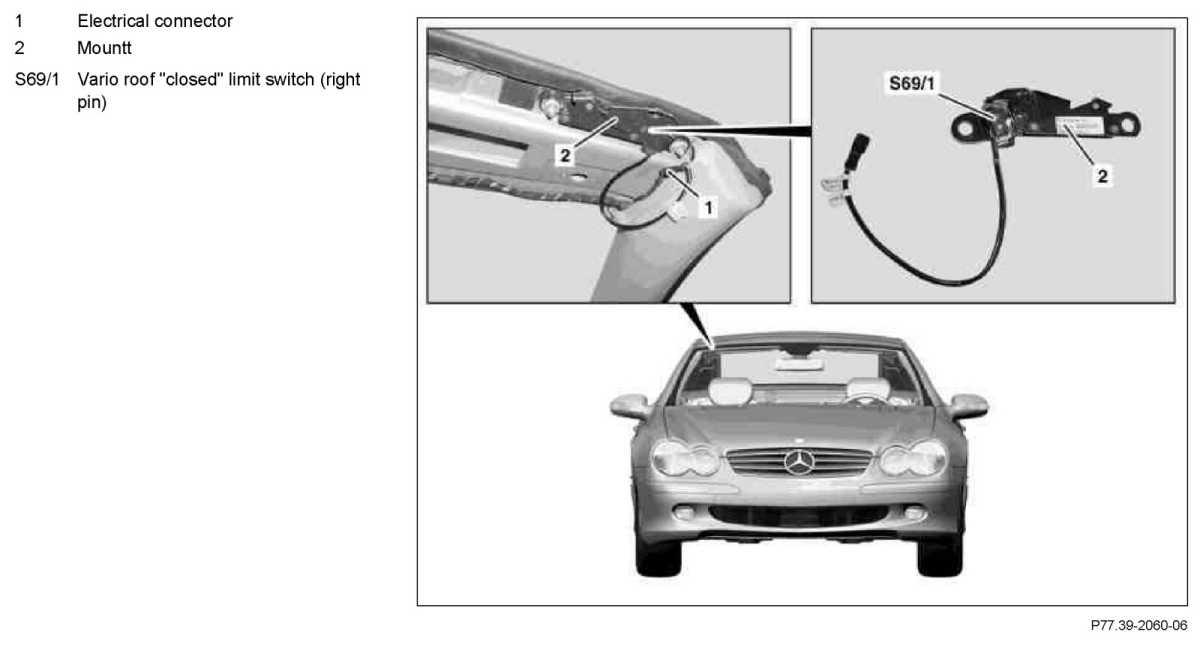 1 Electrical connector
2 Mountt
S69/1 Vario roof "closed" limit switch (right pin)

2
1
S69/1
2

P77.39-2060-06