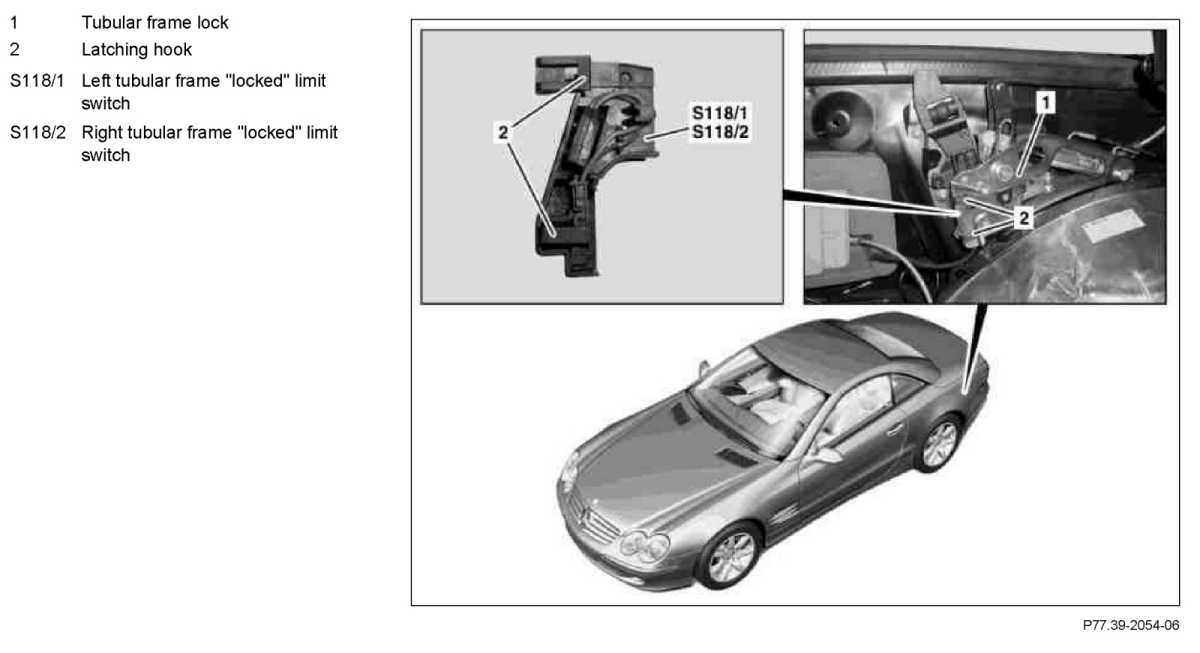 1 Tubular frame lock
2 Latching hook
S118/1 Left tubular frame "locked" limit switch
S118/2 Right tubular frame "locked" limit switch

2
S118/1
S118/2
1
2

P77.39-2054-06