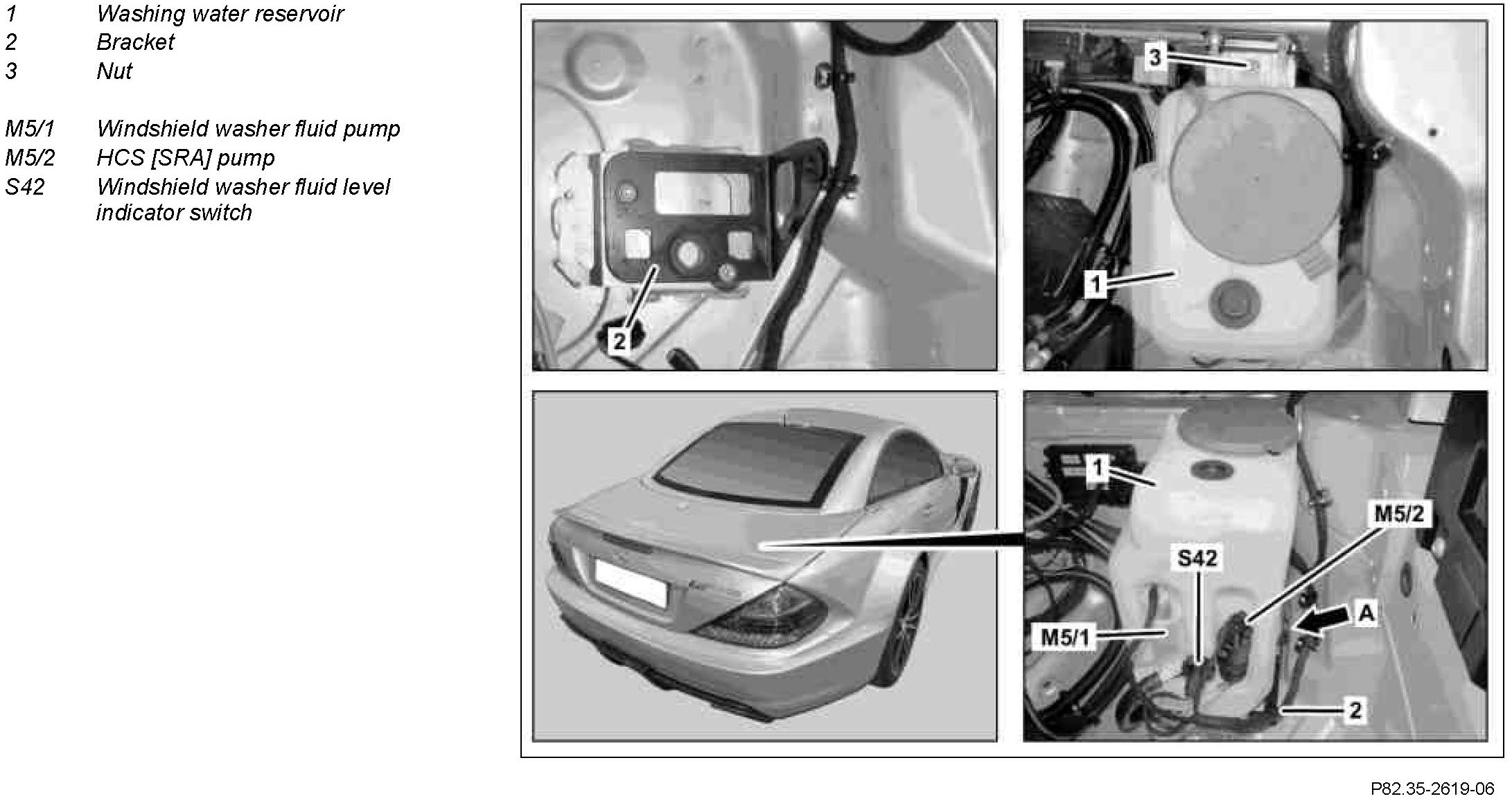 1 Washing water reservoir
2 Bracket
3 Nut

M5/1 Windshield washer fluid pump
M5/2 HCS [SRA] pump
S42 Windshield washer fluid level indicator switch

2

3

1

1

M5/2

S42

A

M5/1

2

P82.35-2619-06