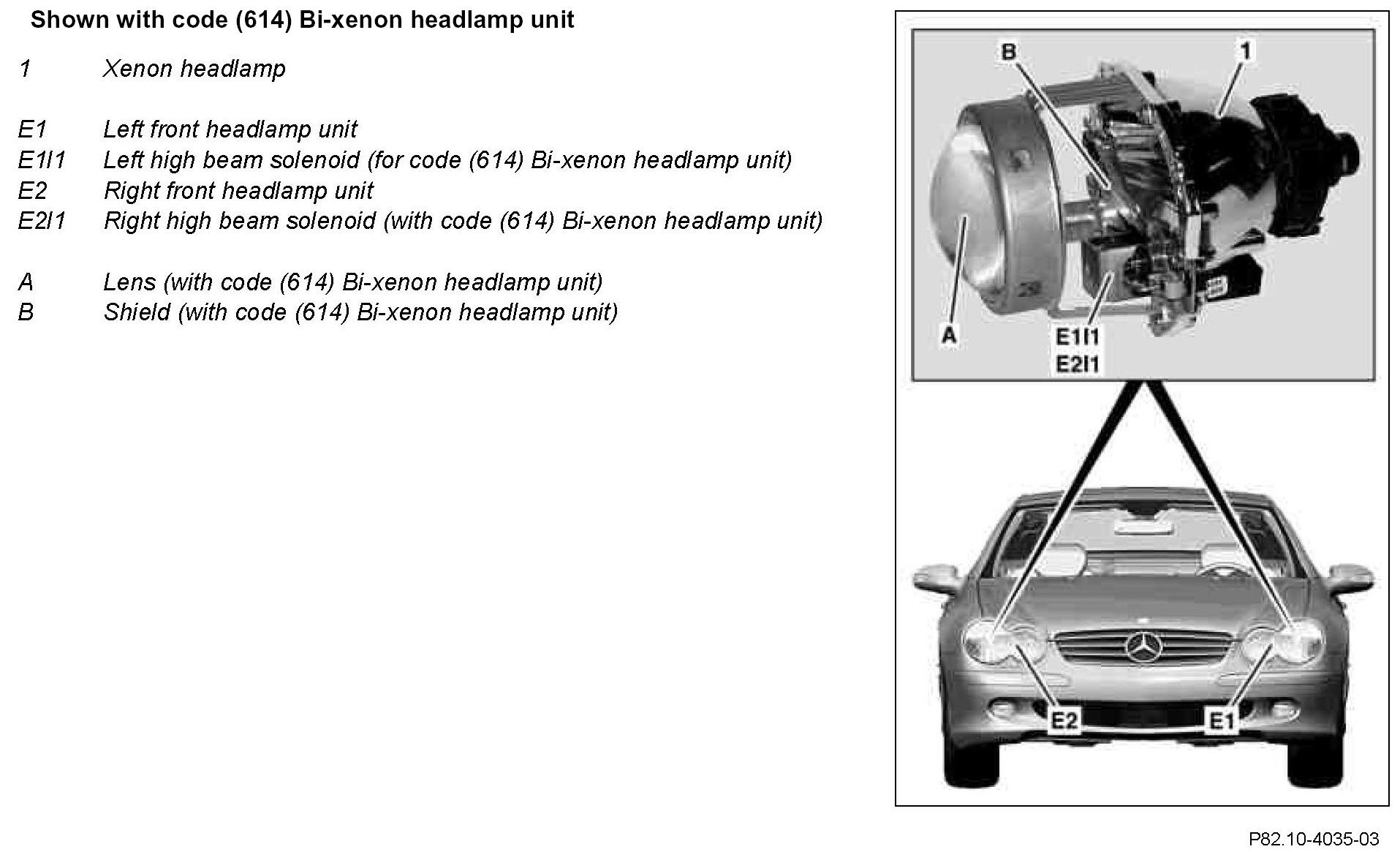 Shown with code (614) Bi-xenon headlamp unit

1 Xenon headlamp

E1 Left front headlamp unit
E1l1 Left high beam solenoid (for code (614) Bi-xenon headlamp unit)
E2 Right front headlamp unit
E2l1 Right high beam solenoid (with code (614) Bi-xenon headlamp unit)

A Lens (with code (614) Bi-xenon headlamp unit)
B Shield (with code (614) Bi-xenon headlamp unit)

B
1
A
E1l1
E2l1
E2
E1

P82.10-4035-03