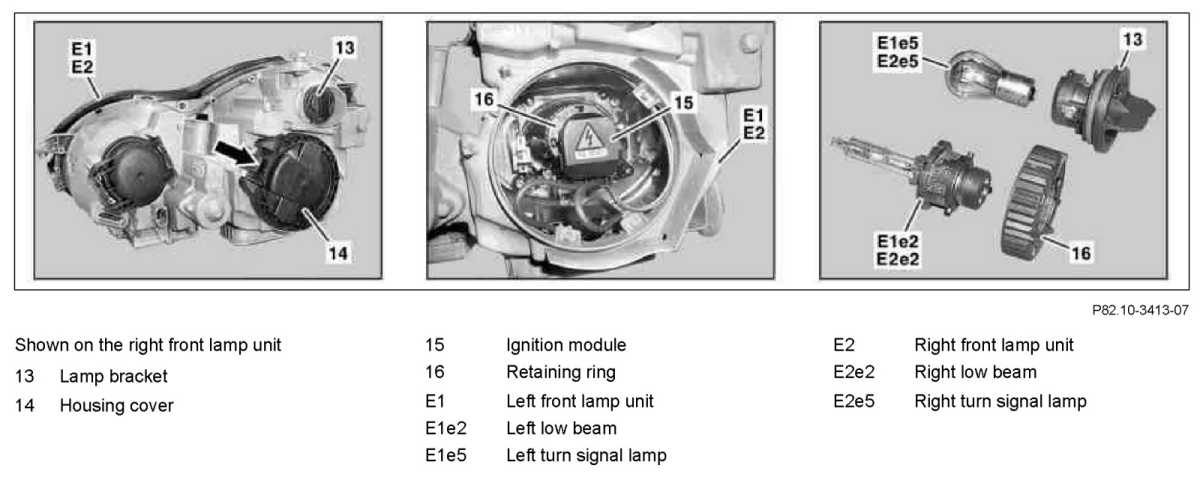 E1
E2

13

14

16

15

E1
E2

E1e5
E2e5

13

E1e2
E2e2

16

P82.10-3413-07

Shown on the right front lamp unit

13 Lamp bracket

14 Housing cover

15 Ignition module

16 Retaining ring

E1 Left front lamp unit

E1e2 Left low beam

E1e5 Left turn signal lamp

E2 Right front lamp unit

E2e2 Right low beam

E2e5 Right turn signal lamp