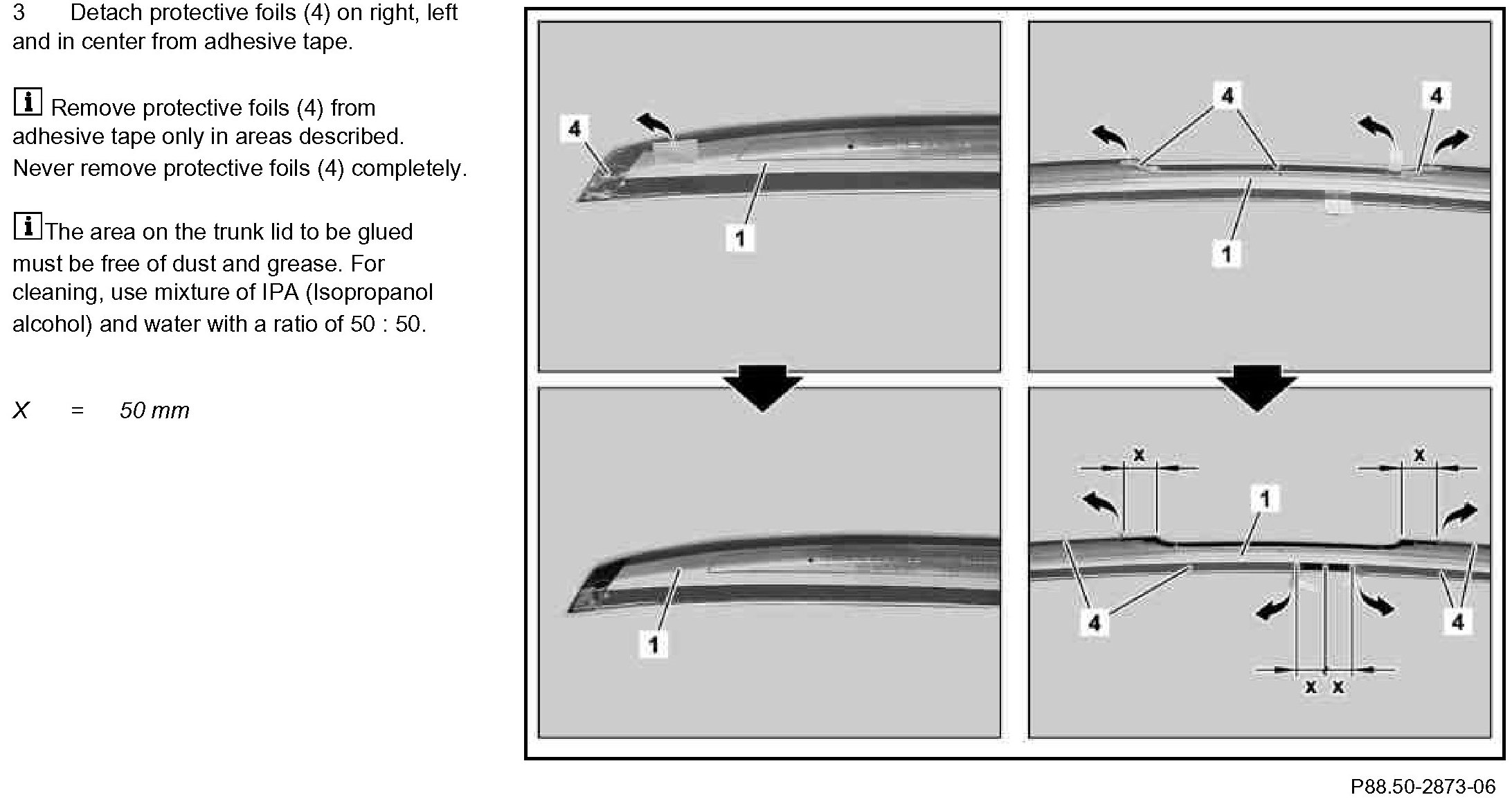 3 Detach protective foils (4) on right, left and in center from adhesive tape.

i Remove protective foils (4) from adhesive tape only in areas described. Never remove protective foils (4) completely.

i The area on the trunk lid to be glued must be free of dust and grease. For cleaning, use mixture of IPA (Isopropanol alcohol) and water with a ratio of 50 : 50.

X = 50 mm

4
1
4
4
1
1
x
x
1
4
4
x x

P88.50-2873-06