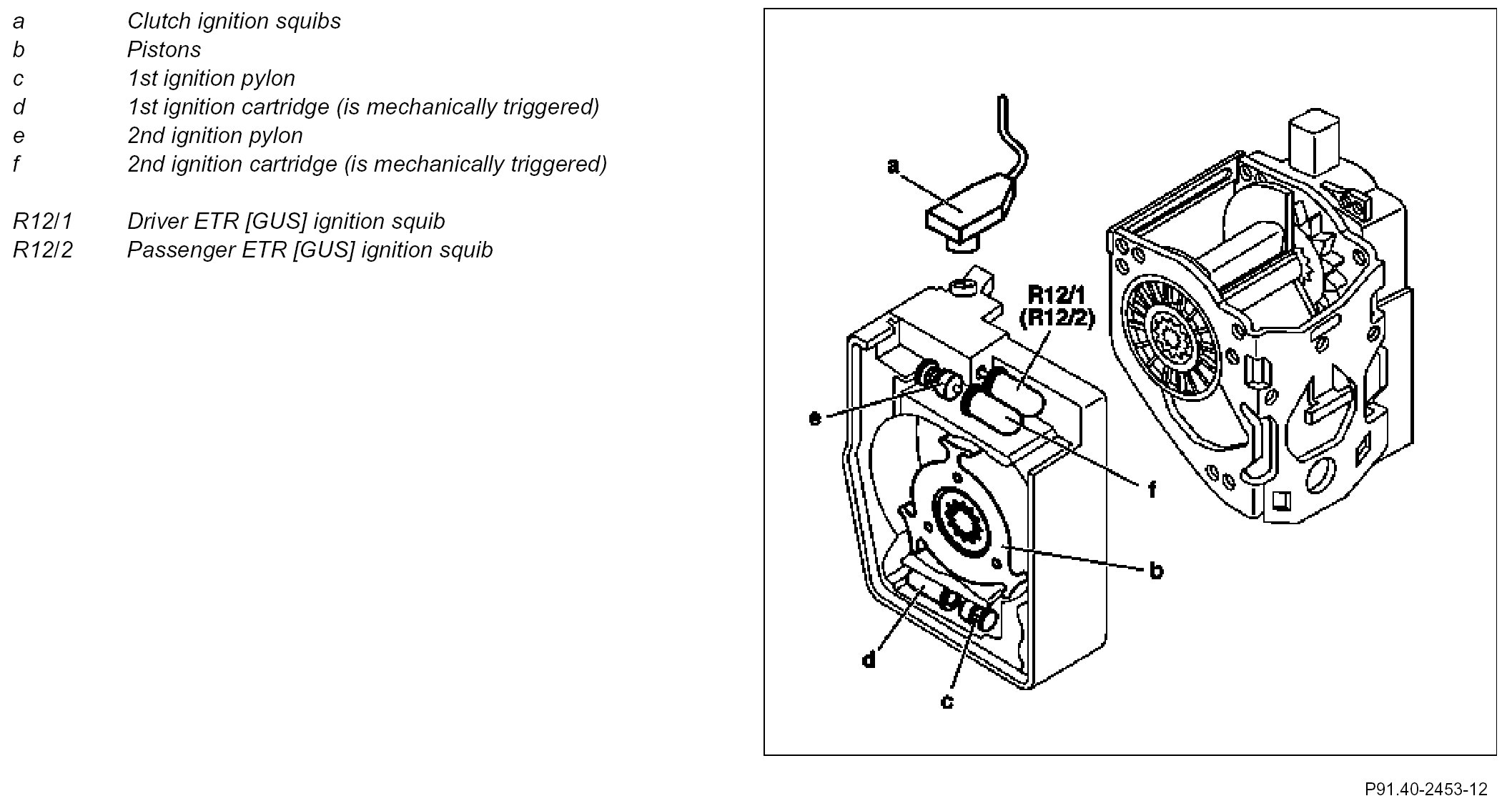 a Clutch ignition squibs
b Pistons
c 1st ignition pylon
d 1st ignition cartridge (is mechanically triggered)
e 2nd ignition pylon
f 2nd ignition cartridge (is mechanically triggered)

R12/1 Driver ETR [GUS] ignition squib
R12/2 Passenger ETR [GUS] ignition squib

a
R12/1
(R12/2)
e
f
b
d
c

P91.40-2453-12