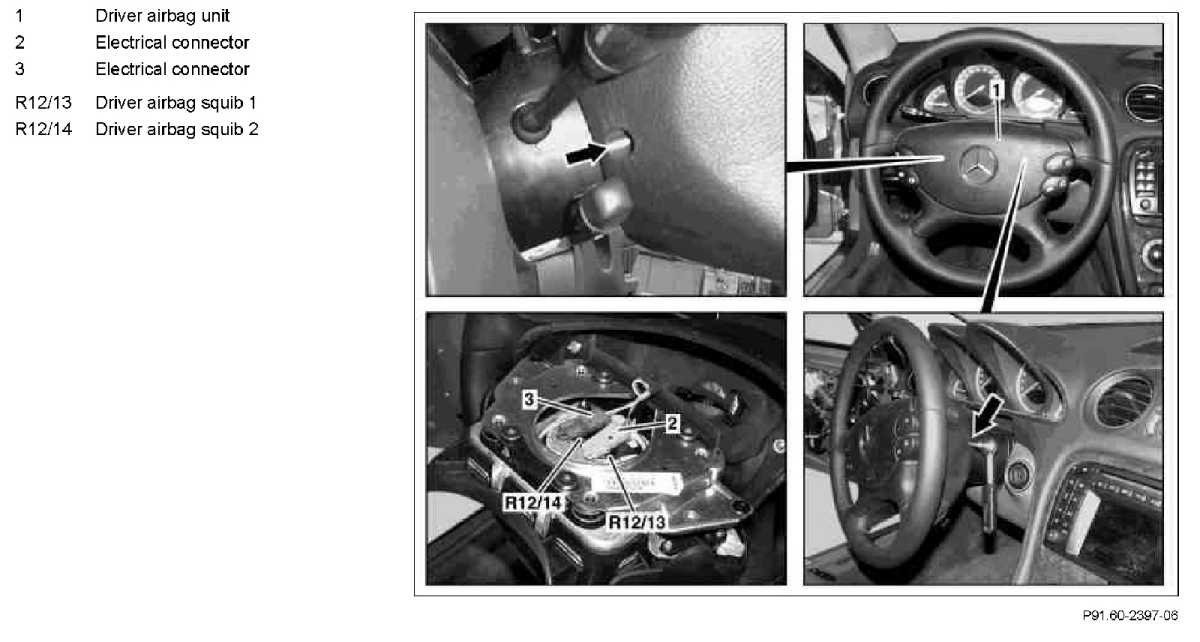 1 Driver airbag unit
2 Electrical connector
3 Electrical connector
R12/13 Driver airbag squib 1
R12/14 Driver airbag squib 2

1

3
2
R12/14
R12/13

P91.60-2397-06