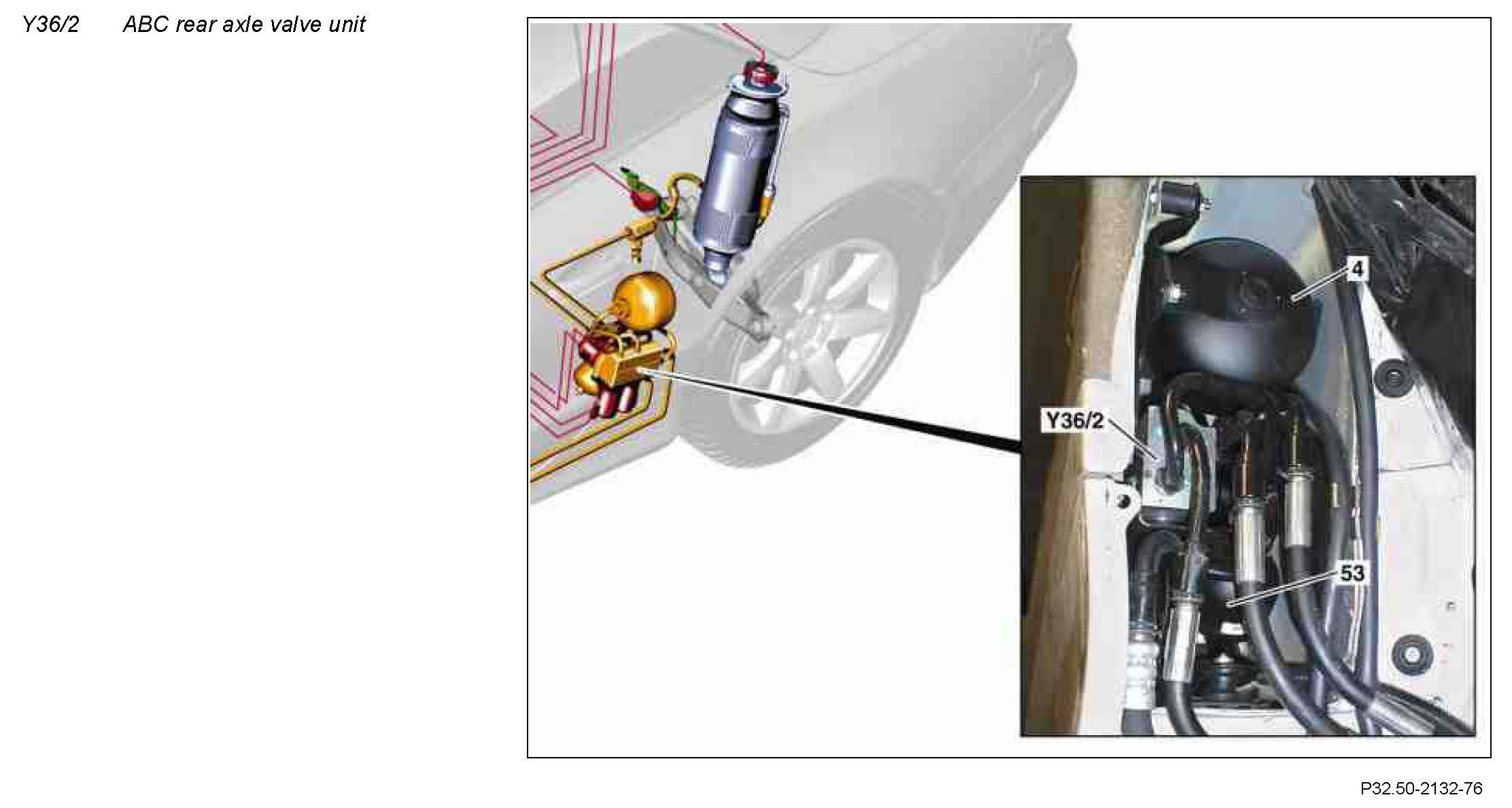 Y36/2 ABC rear axle valve unit

4

Y36/2

53

P32.50-2132-76