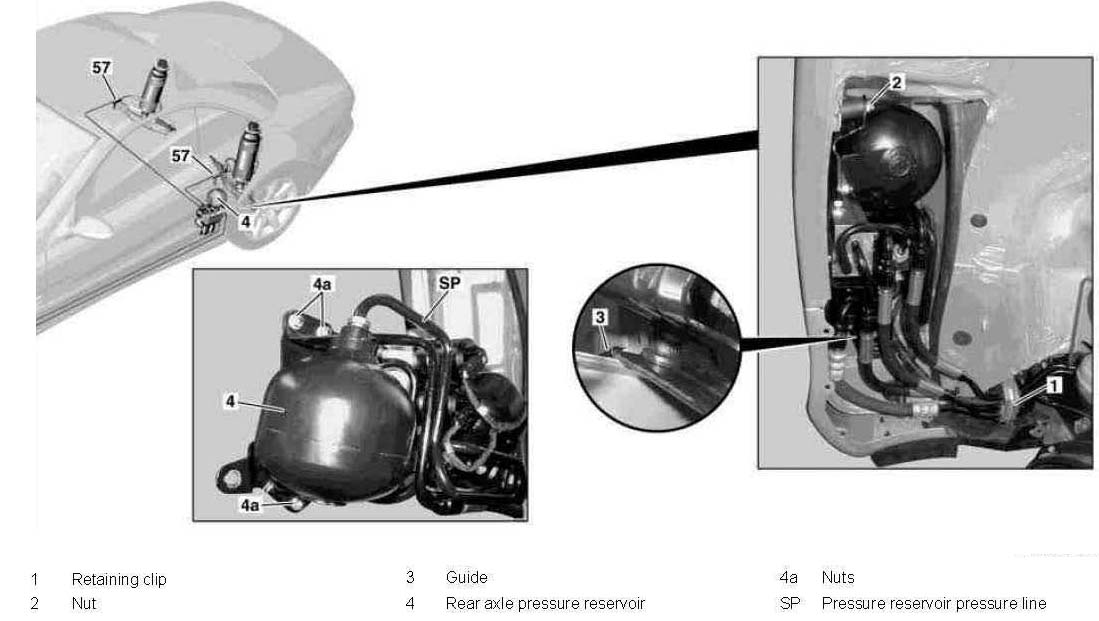 57

57

4

4a

SP

4

4a

2

3

1

1 Retaining clip
2 Nut

3 Guide
4 Rear axle pressure reservoir

4a Nuts
SP Pressure reservoir pressure line