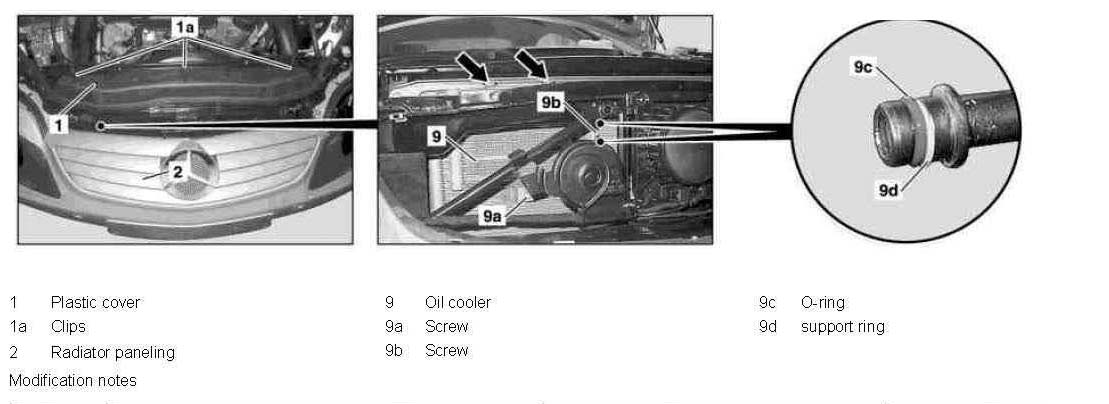 1a
1
2
9b
9
9a
9c
9d

1 Plastic cover
1a Clips
2 Radiator paneling

9 Oil cooler
9a Screw
9b Screw

9c O-ring
9d support ring

Modification notes