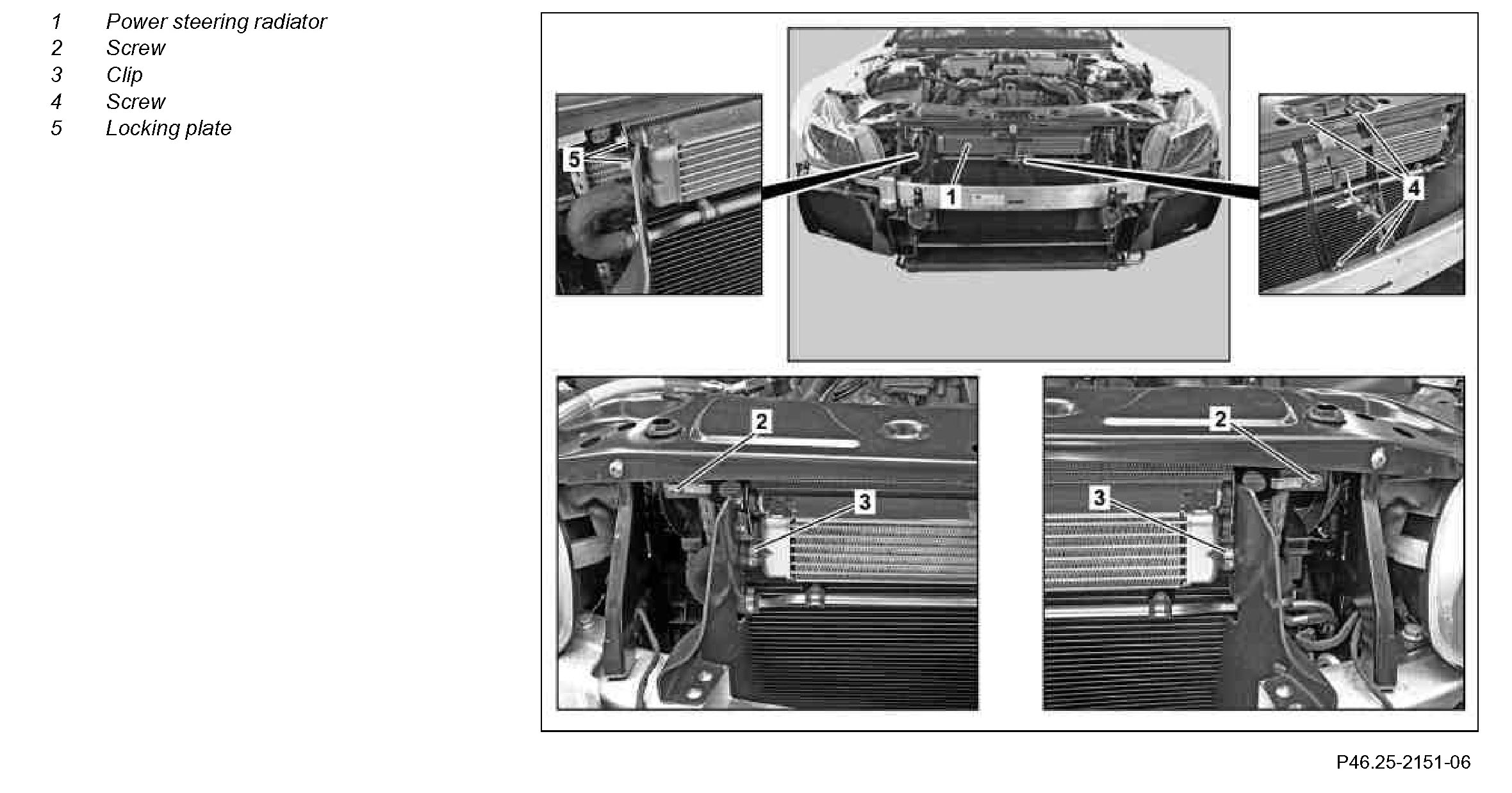 1 Power steering radiator
2 Screw
3 Clip
4 Screw
5 Locking plate

5

1

4

2

3

2

3

P46.25-2151-06