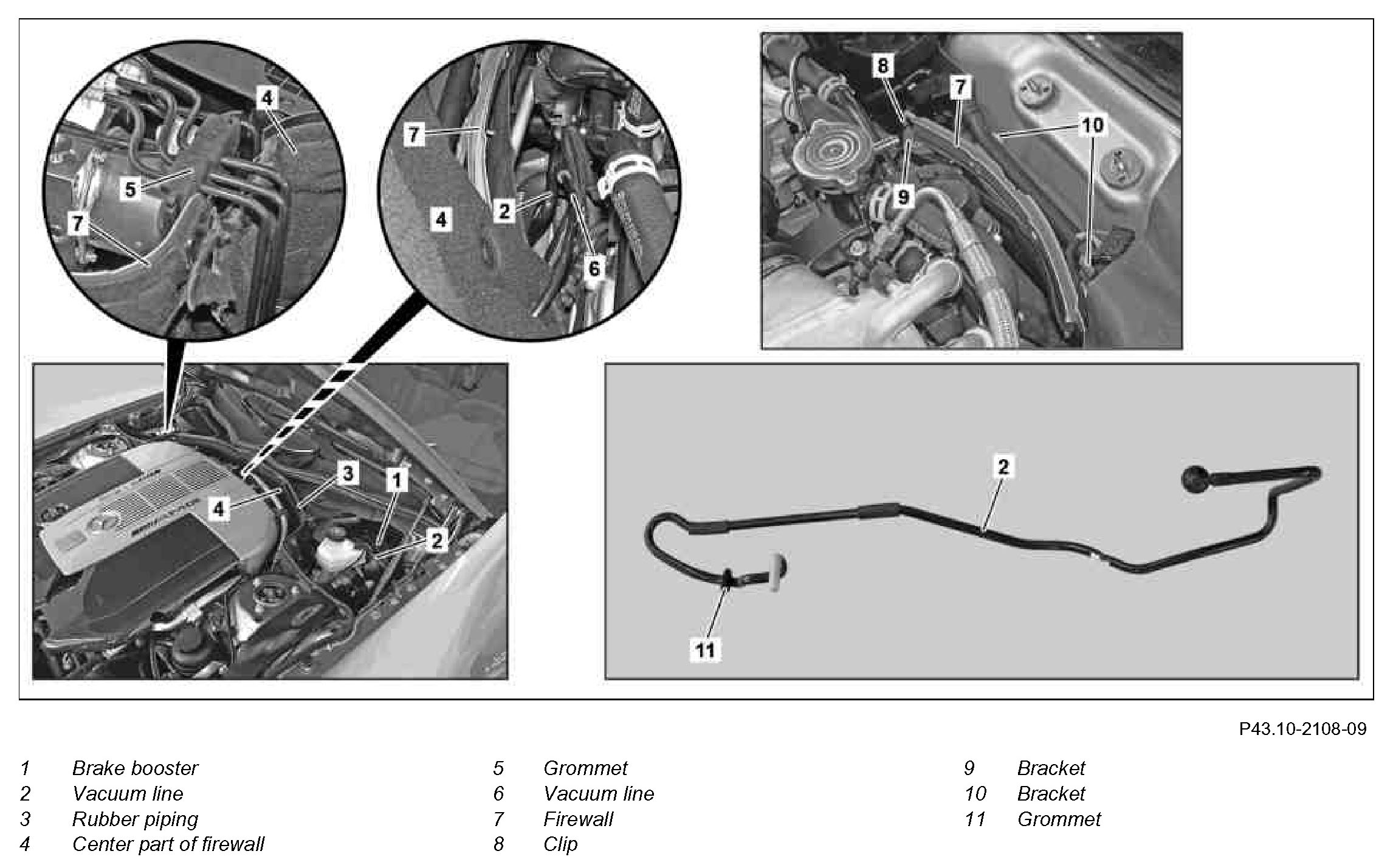 4

5

7

7

4

2

6

8

7

10

9

3

1

4

2

2

11

P43.10-2108-09

1 Brake booster
2 Vacuum line
3 Rubber piping
4 Center part of firewall

5 Grommet
6 Vacuum line
7 Firewall
8 Clip

9 Bracket
10 Bracket
11 Grommet