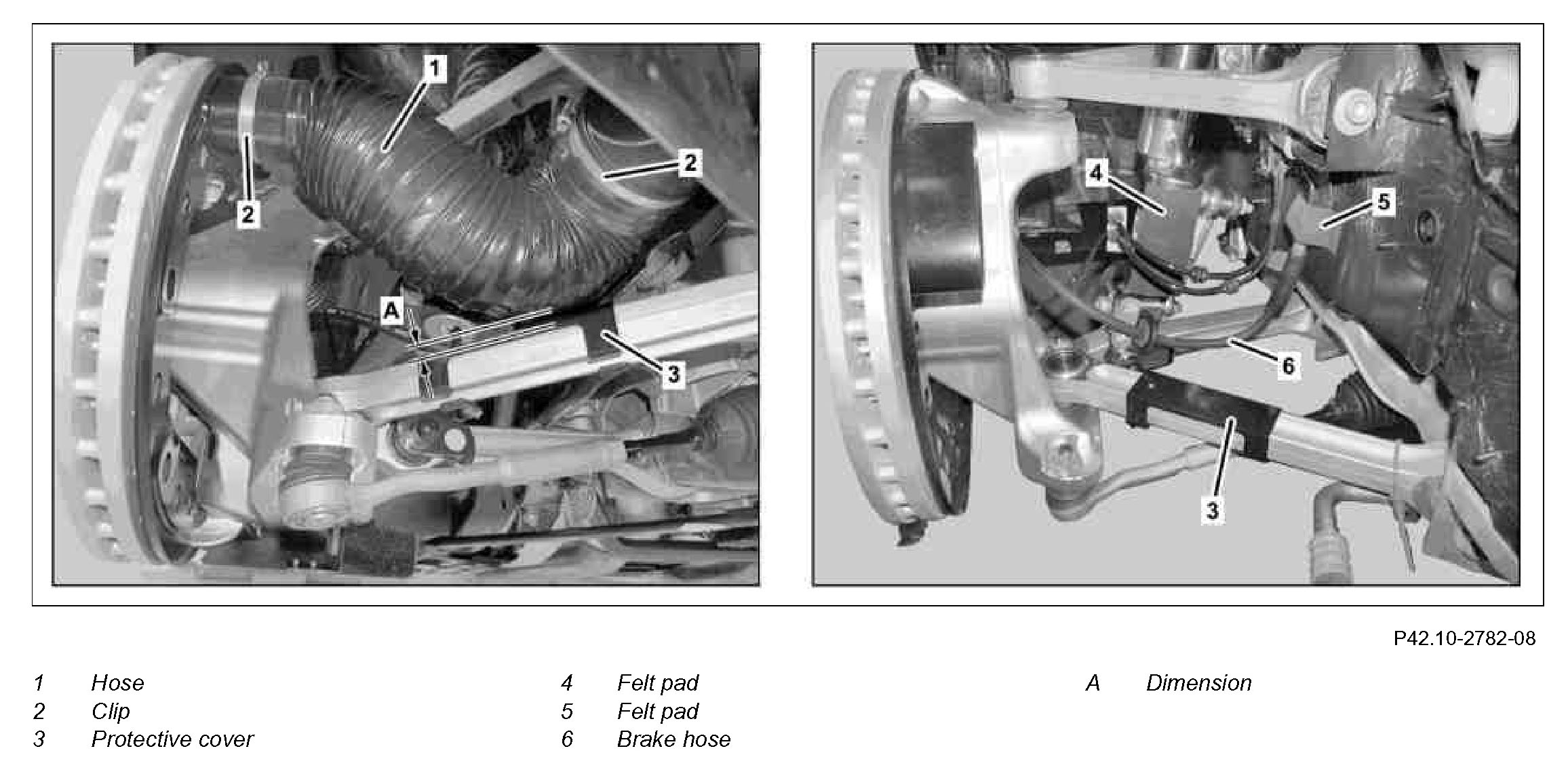 1

2

2

A

3

4

5

6

3

P42.10-2782-08

1 Hose
2 Clip
3 Protective cover

4 Felt pad
5 Felt pad
6 Brake hose

A Dimension