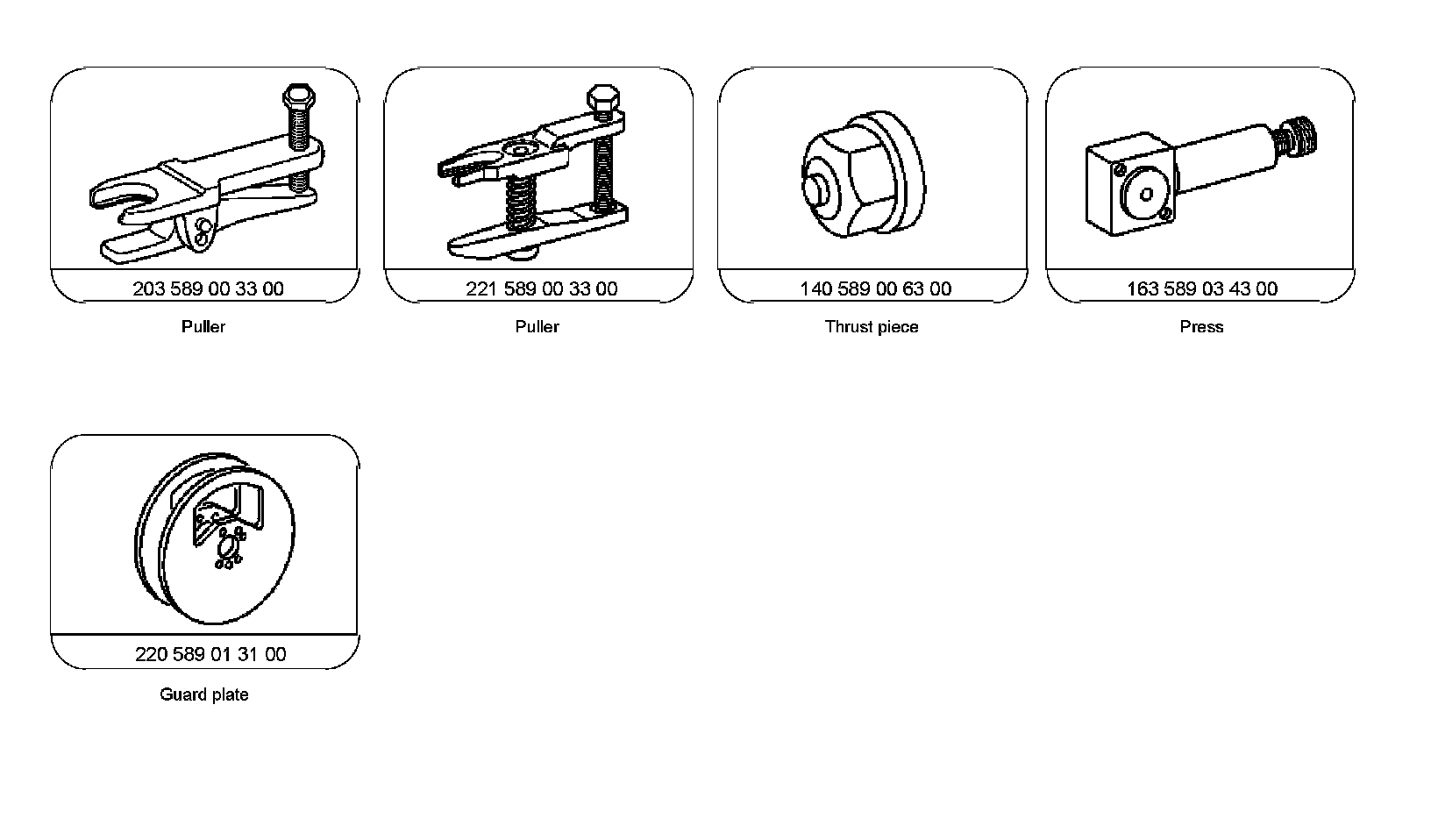 203 589 00 33 00

Puller

221 589 00 33 00

Puller

140 589 00 63 00

Thrust piece

163 589 03 43 00

Press

220 589 01 31 00

Guard plate