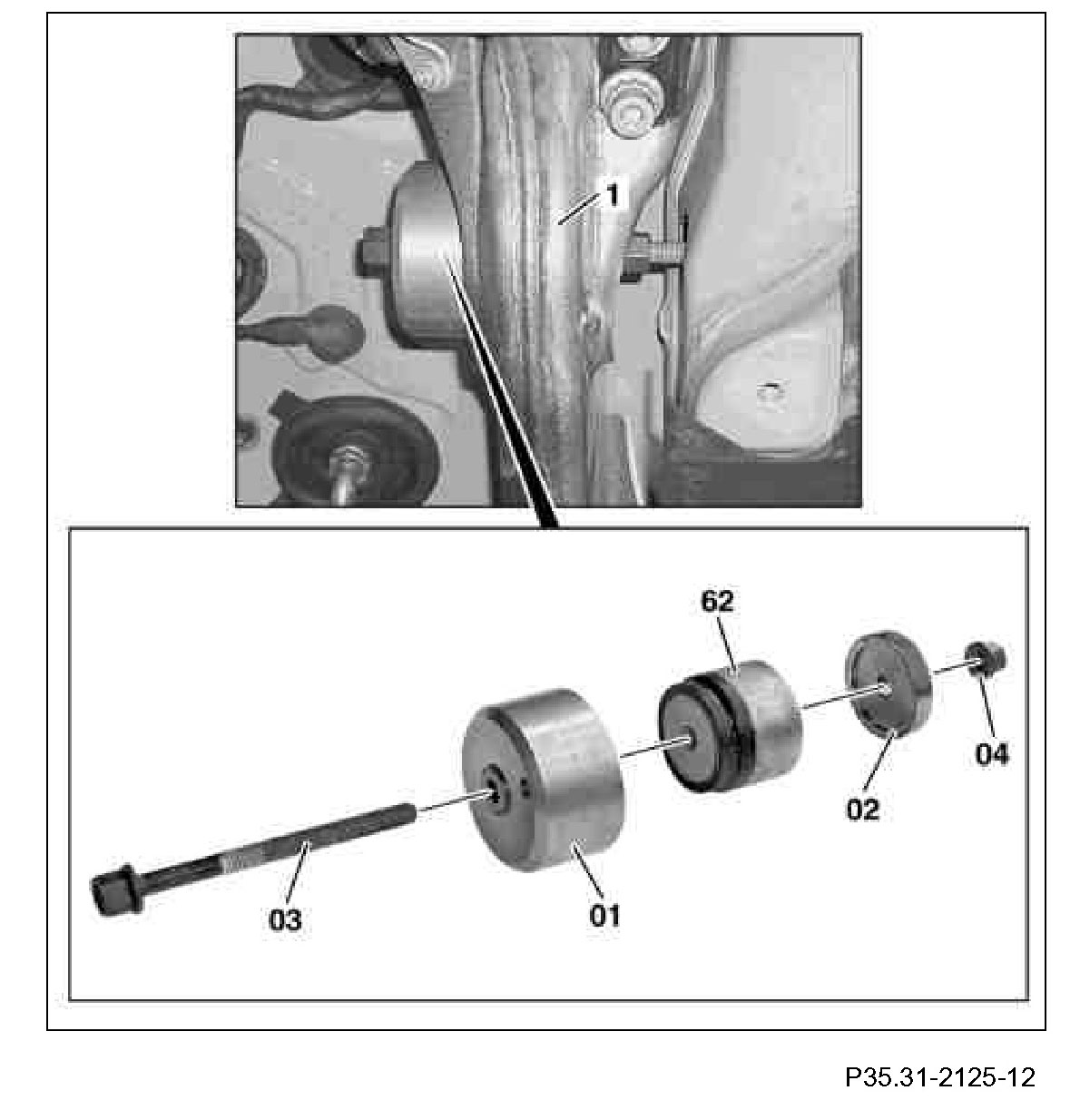 1

62

04

02

03

01

P35.31-2125-12