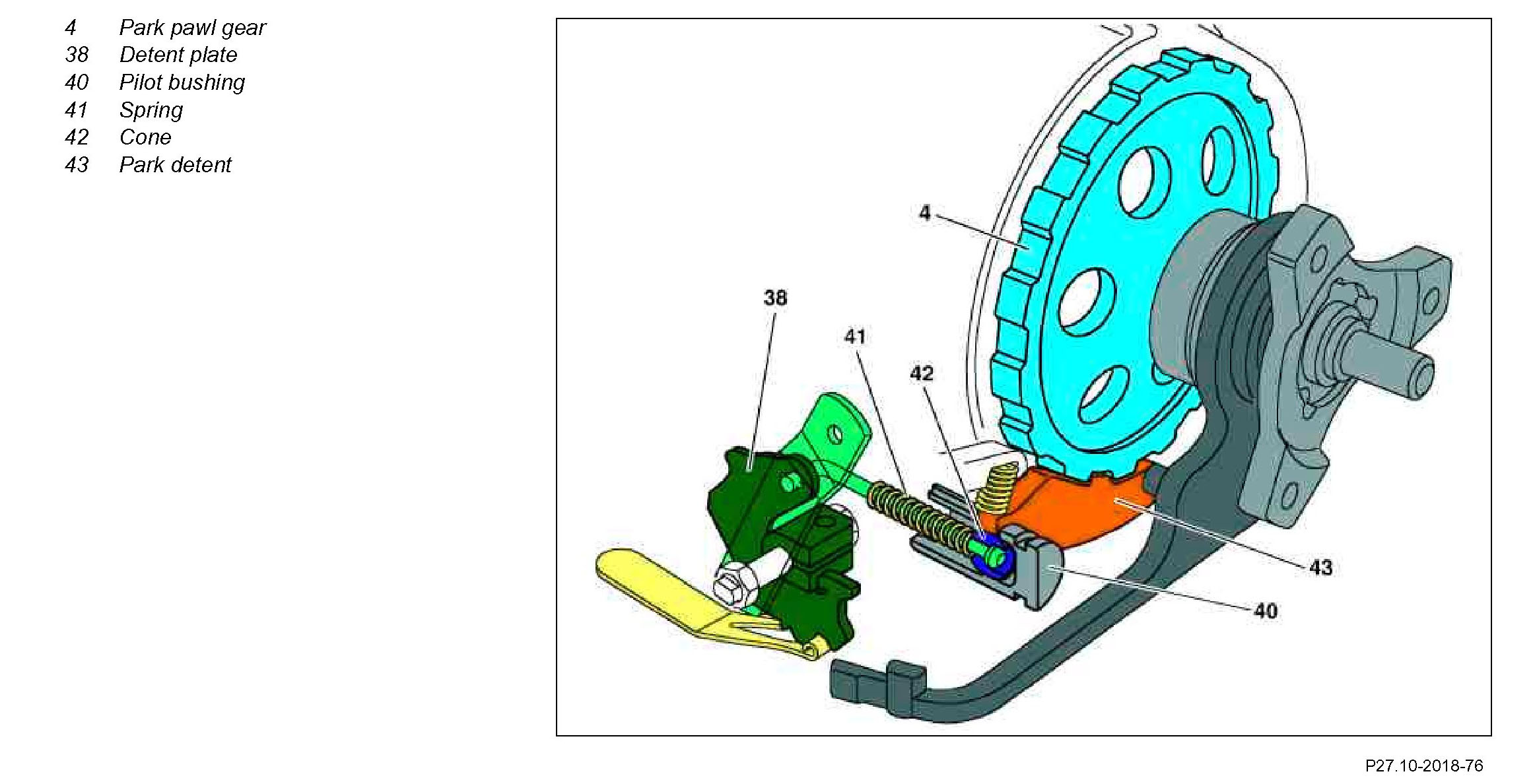 4 Park pawl gear
38 Detent plate
40 Pilot bushing
41 Spring
42 Cone
43 Park detent

4
38
41
42
43
40

P27.10-2018-76