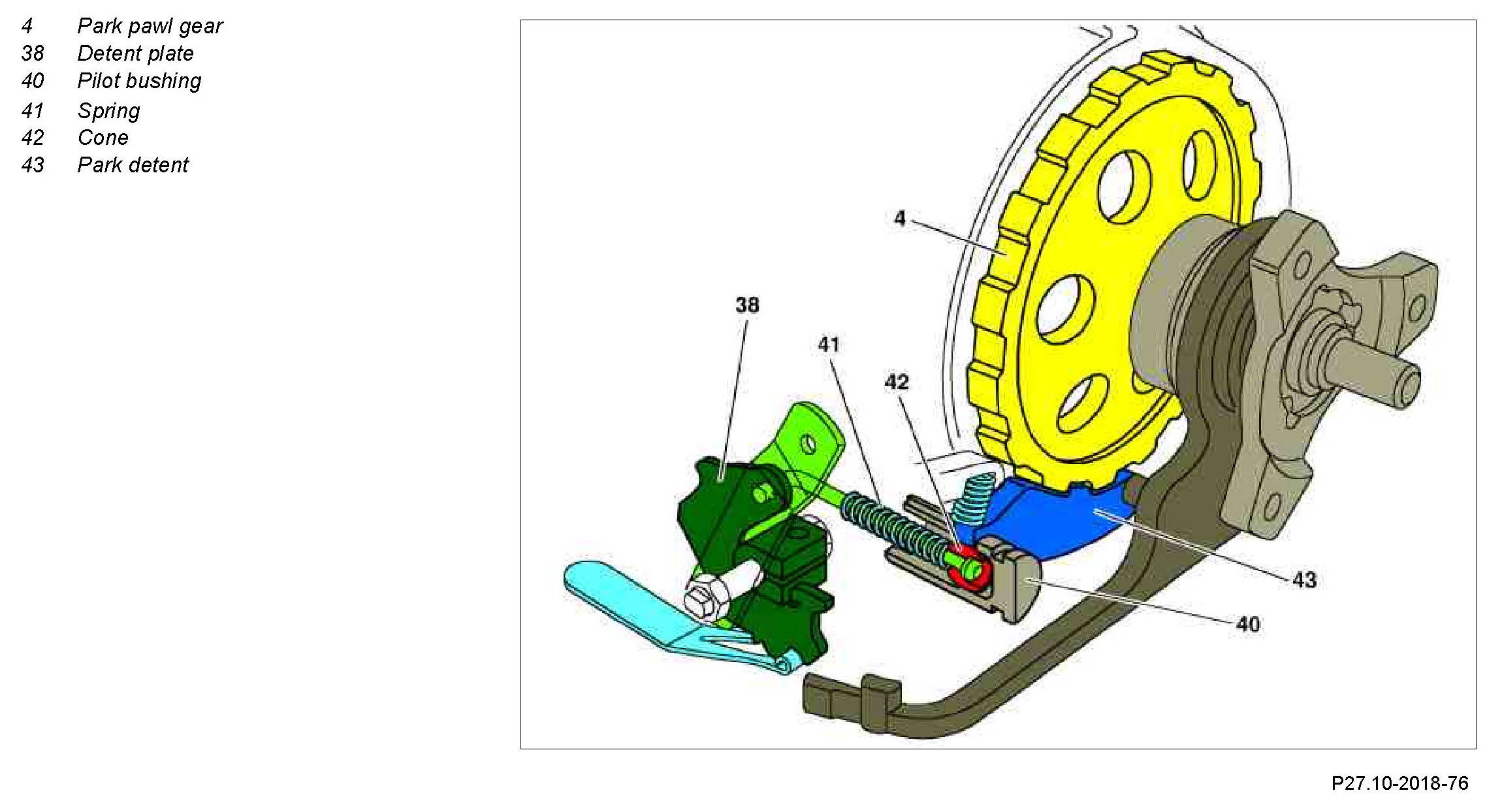 4 Park pawl gear
38 Detent plate
40 Pilot bushing
41 Spring
42 Cone
43 Park detent

4
38
41
42
43
40

P27.10-2018-76