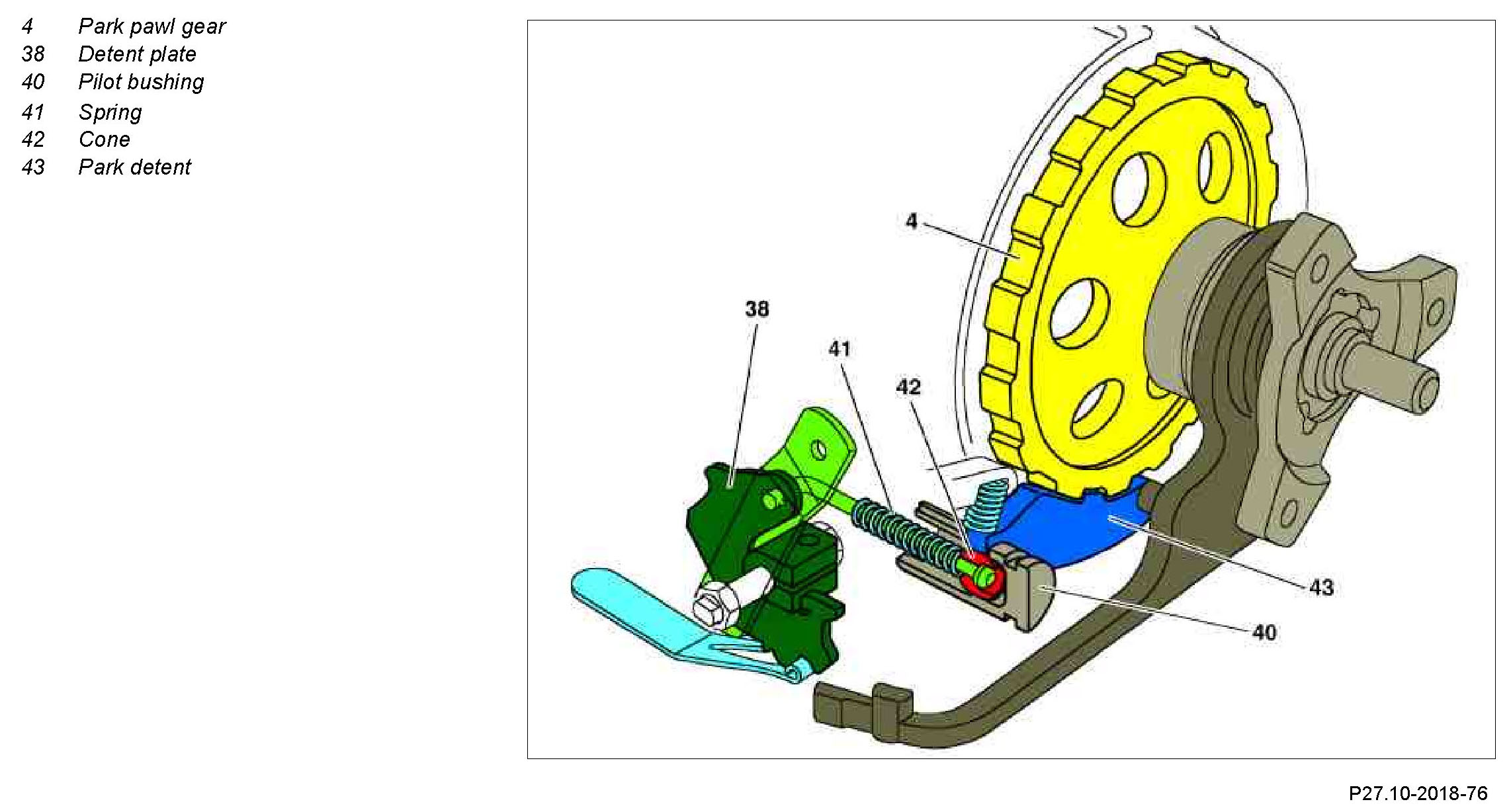 4 Park pawl gear
38 Detent plate
40 Pilot bushing
41 Spring
42 Cone
43 Park detent

4

38

41

42

43

40

P27.10-2018-76