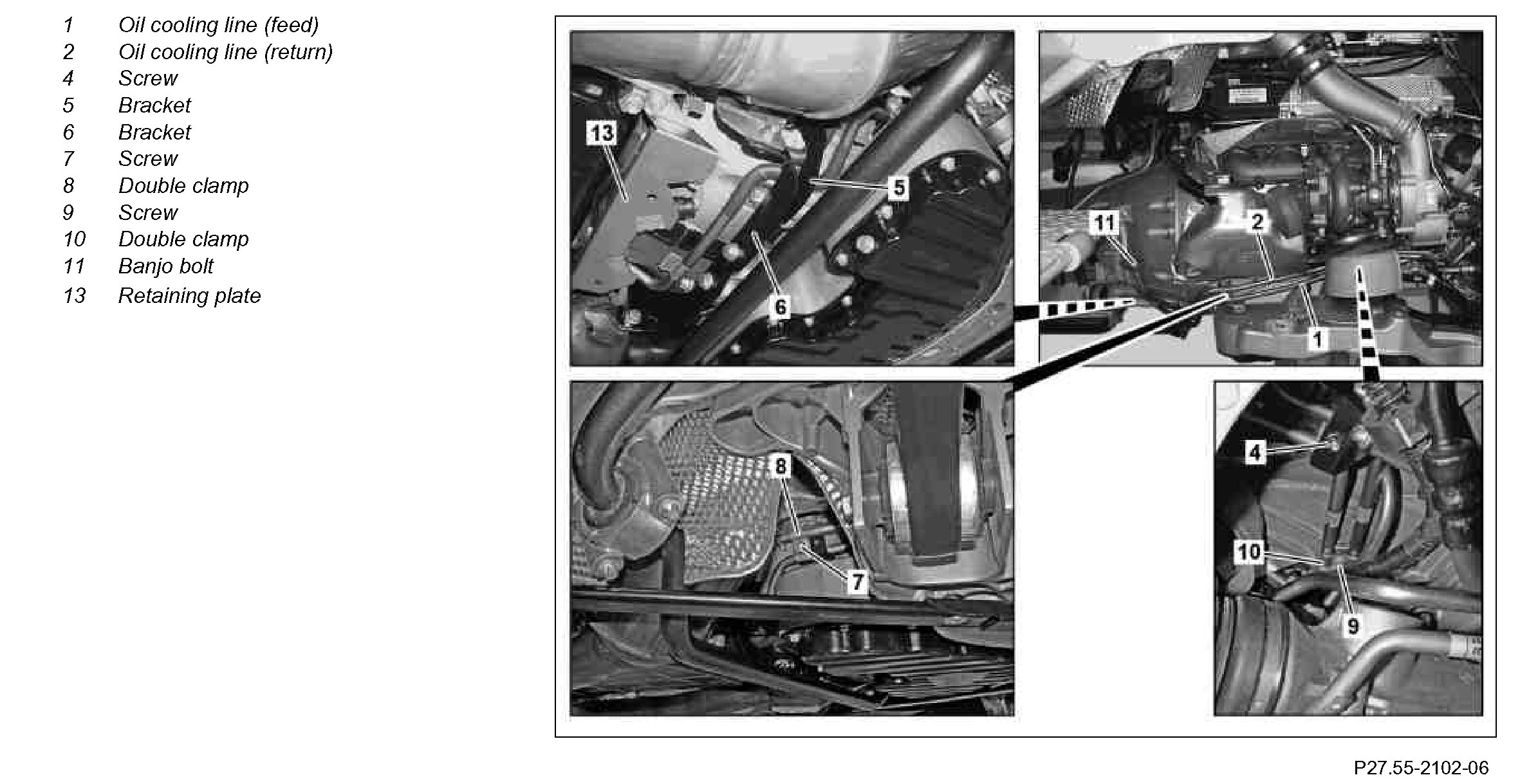 1 Oil cooling line (feed)
2 Oil cooling line (return)
4 Screw
5 Bracket
6 Bracket
7 Screw
8 Double clamp
9 Screw
10 Double clamp
11 Banjo bolt
13 Retaining plate

13
5
6
11
2
1
8
7
4
10
9

P27.55-2102-06