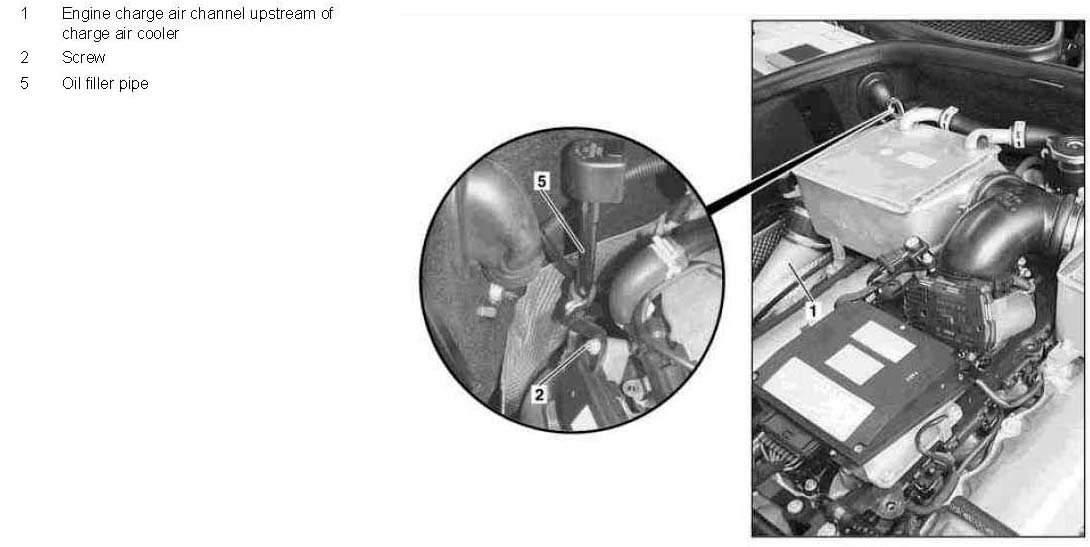 1 Engine charge air channel upstream of charge air cooler
2 Screw
5 Oil filler pipe

5

2

1