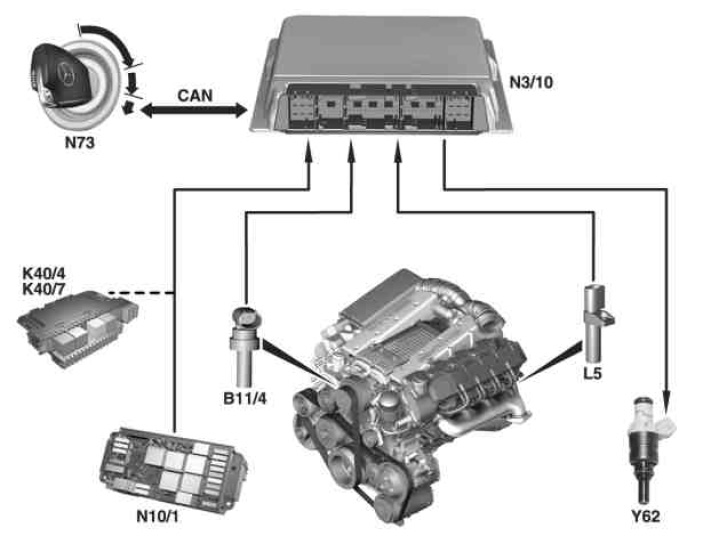 CAN
N3/10
N73
K40/4
K40/7
B11/4
L5
N10/1
Y62