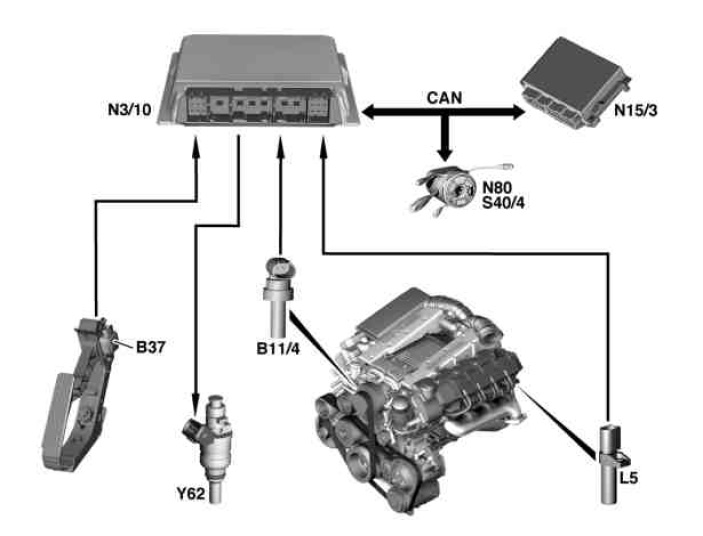 N3/10

CAN

N15/3

N80
S40/4

B37

B11/4

Y62

L5