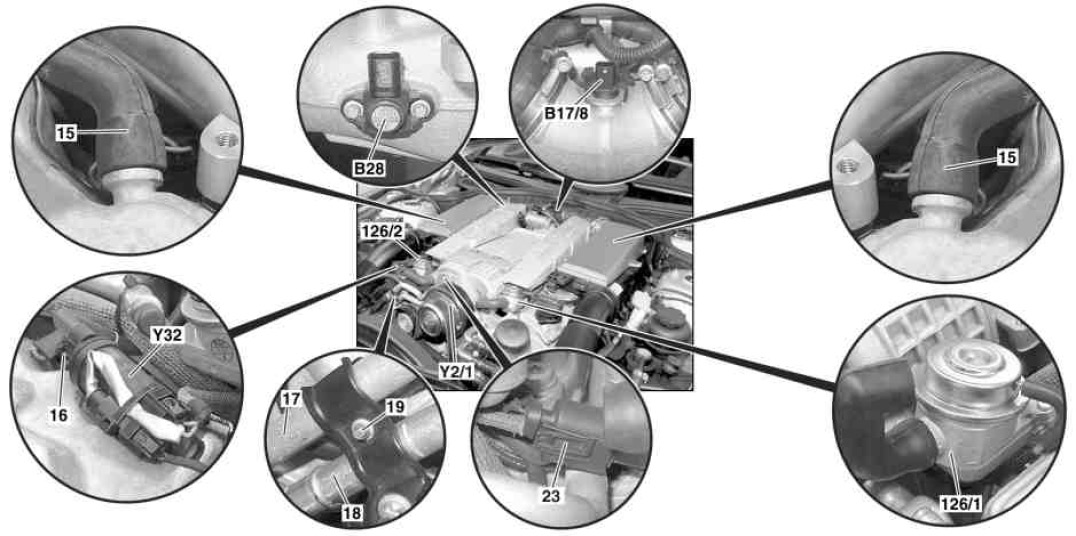 15

B28

B17/8

15

126/2

Y32

16

17

19

18

Y2/1

23

126/1