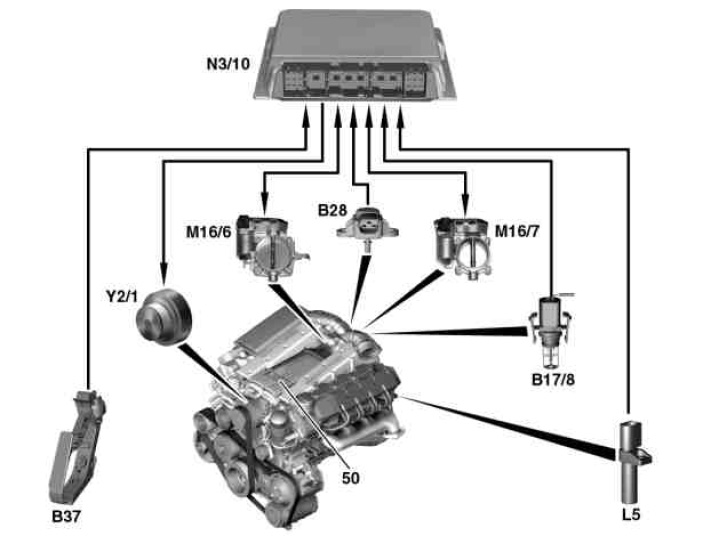 N3/10

B28

M16/6

M16/7

Y2/1

B17/8

50

B37

L5