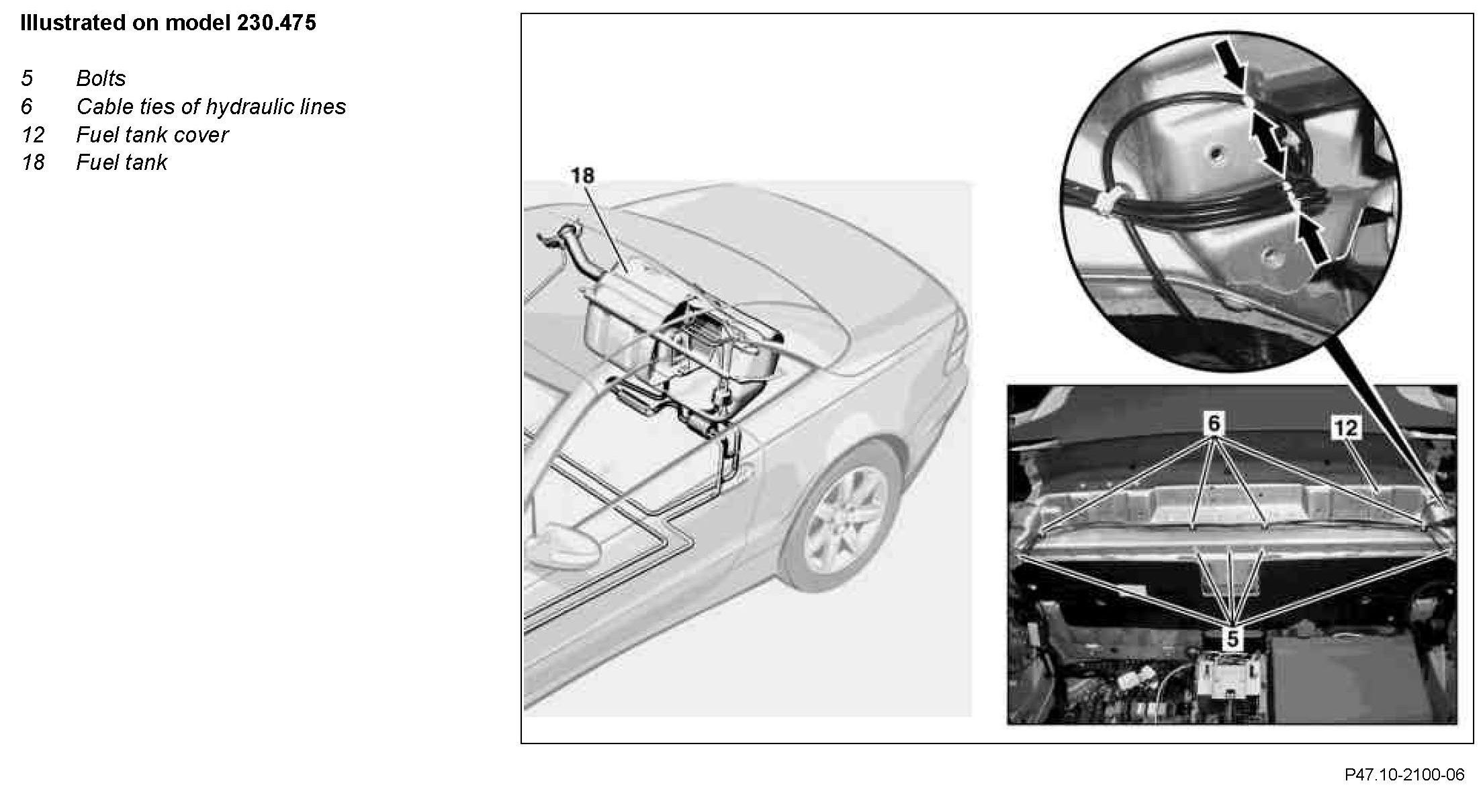 Illustrated on model 230.475

5 Bolts
6 Cable ties of hydraulic lines
12 Fuel tank cover
18 Fuel tank

18

6

12

5

P47.10-2100-06