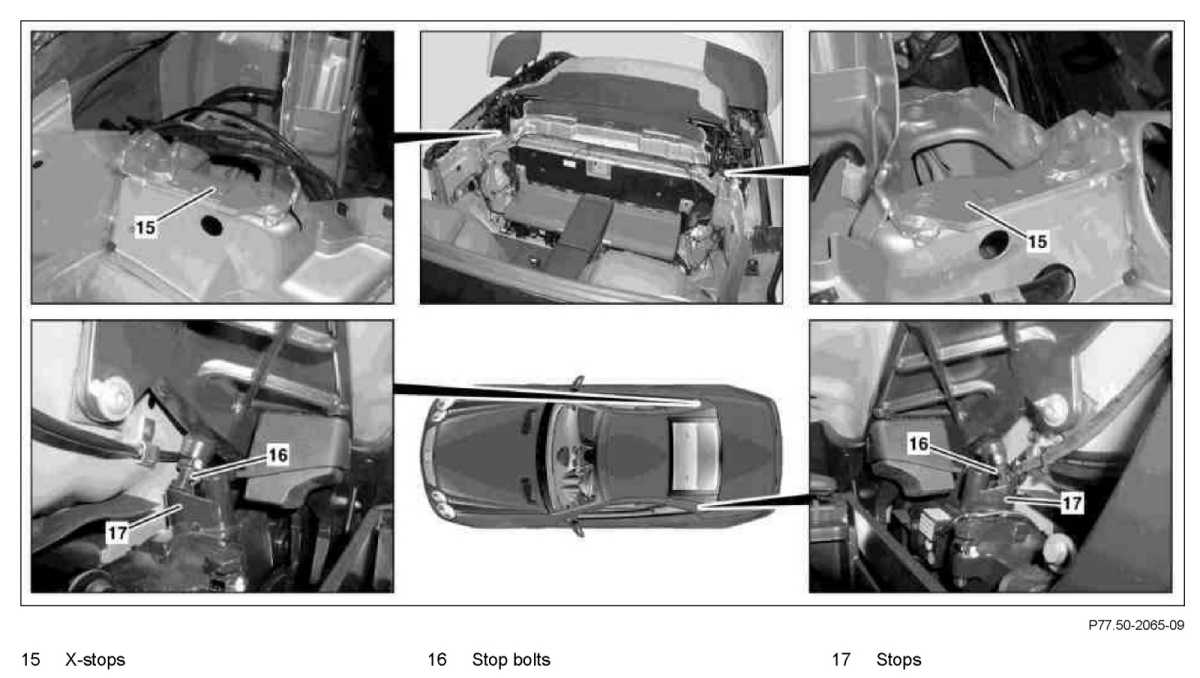 15

15

16

17

16

17

P77.50-2065-09

15 X-stops

16 Stop bolts

17 Stops