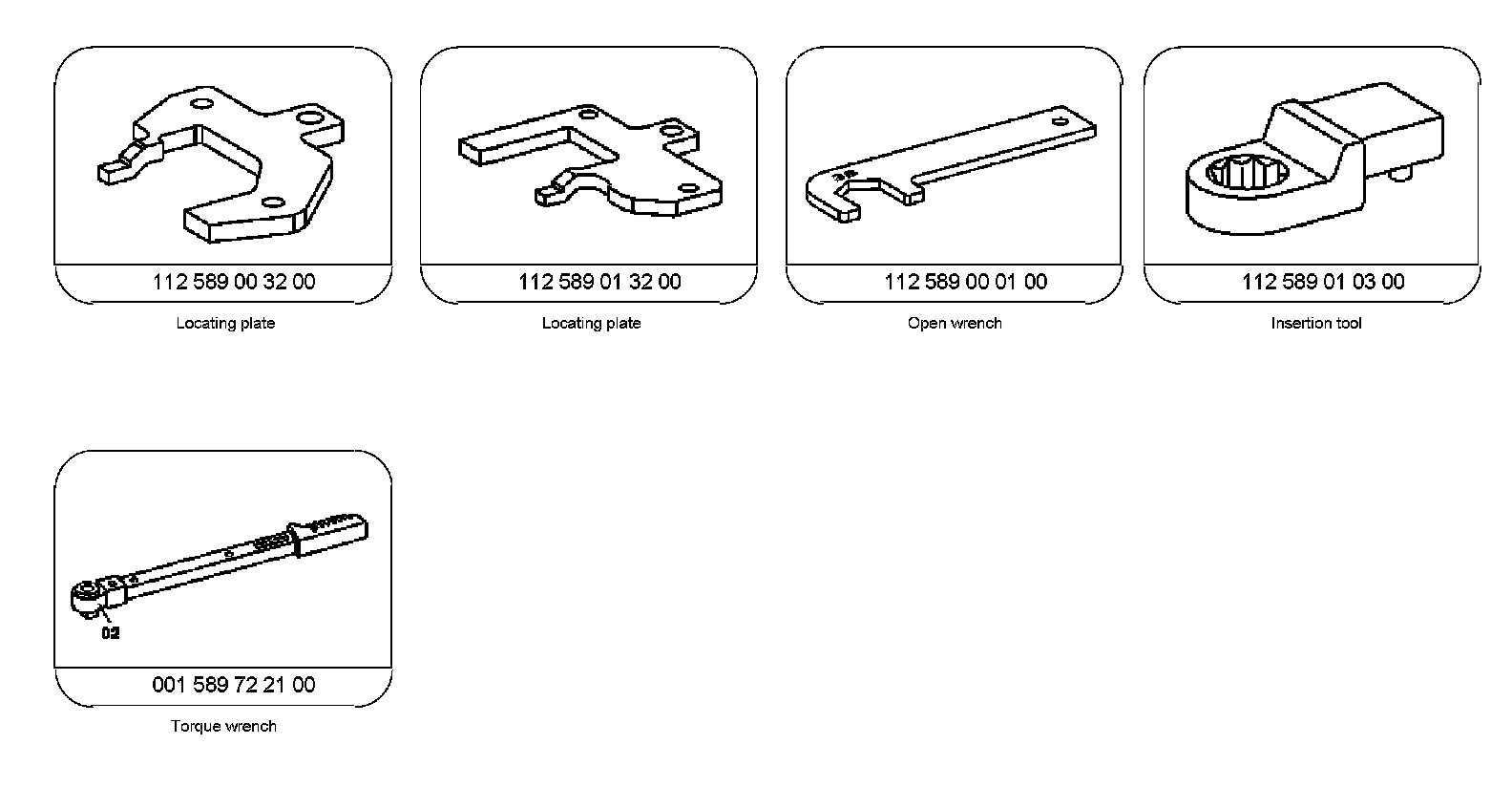 112 589 00 32 00

Locating plate

112 589 01 32 00

Locating plate

112 589 00 01 00

Open wrench

112 589 01 03 00

Insertion tool

02

001 589 72 21 00

Torque wrench