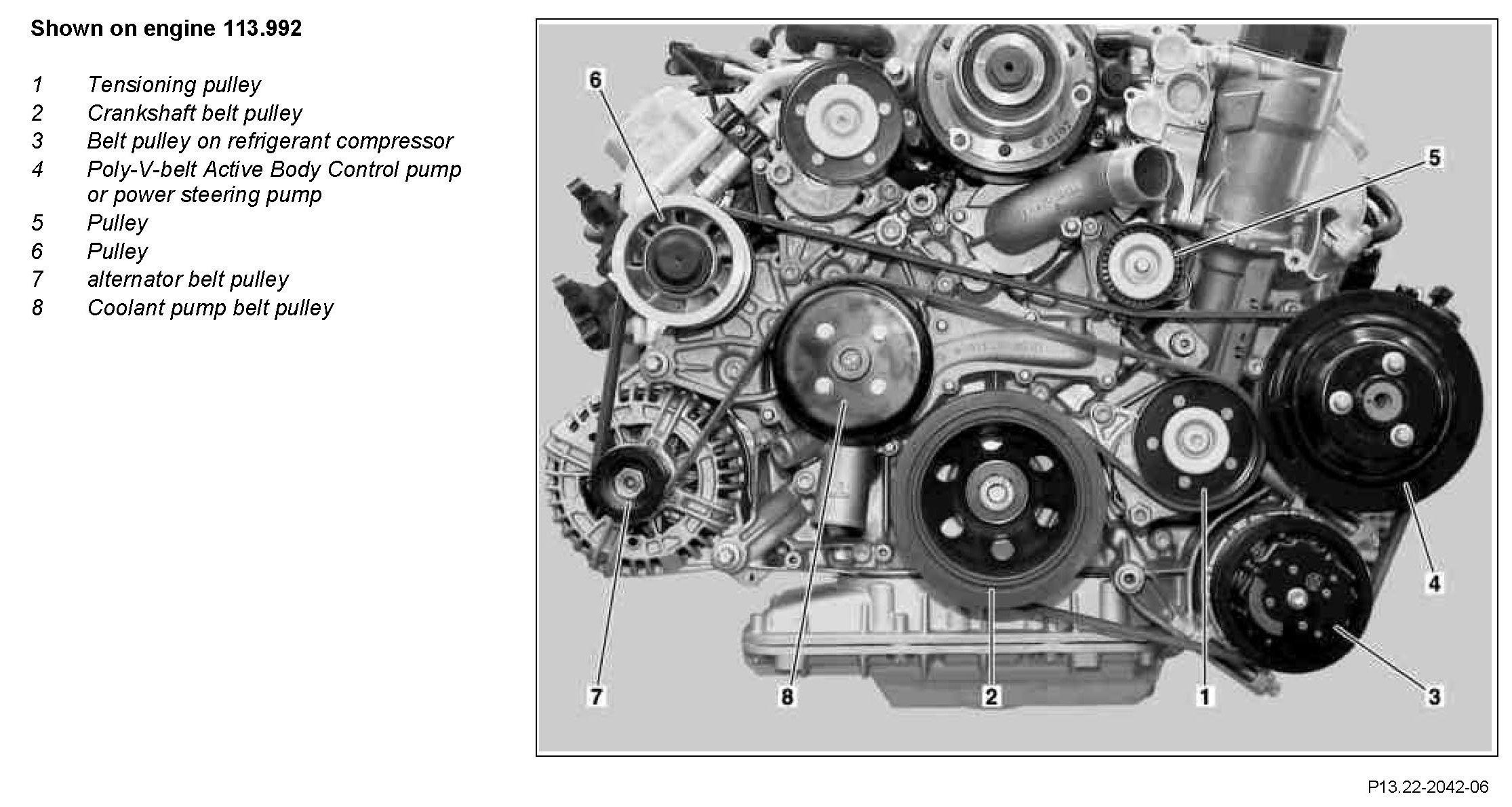 Shown on engine 113.992

1 Tensioning pulley
2 Crankshaft belt pulley
3 Belt pulley on refrigerant compressor
4 Poly-V-belt Active Body Control pump or power steering pump
5 Pulley
6 Pulley
7 alternator belt pulley
8 Coolant pump belt pulley

6
5
4
7
8
2
1
3

P13.22-2042-06