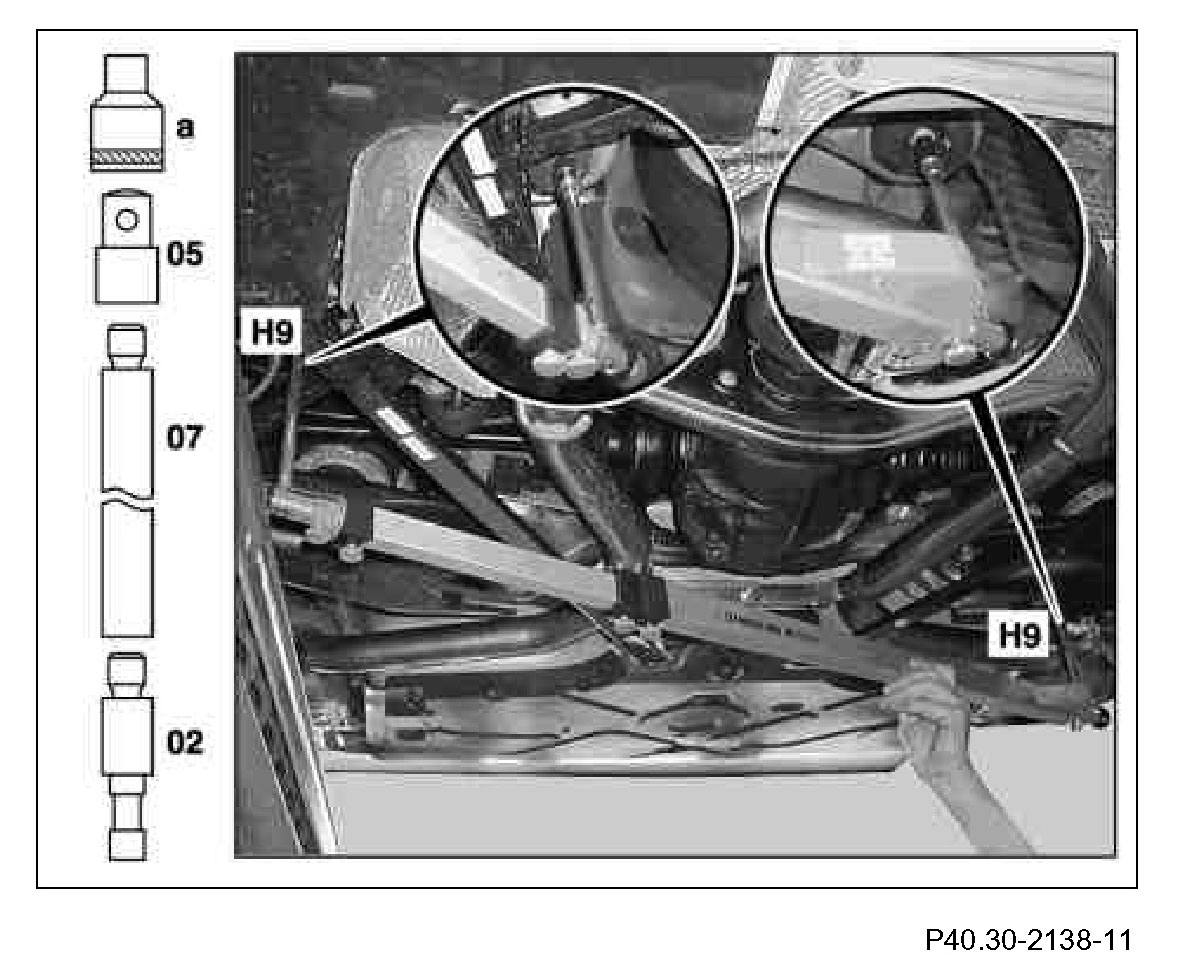 a
05
07
02
H9
H9

P40.30-2138-11