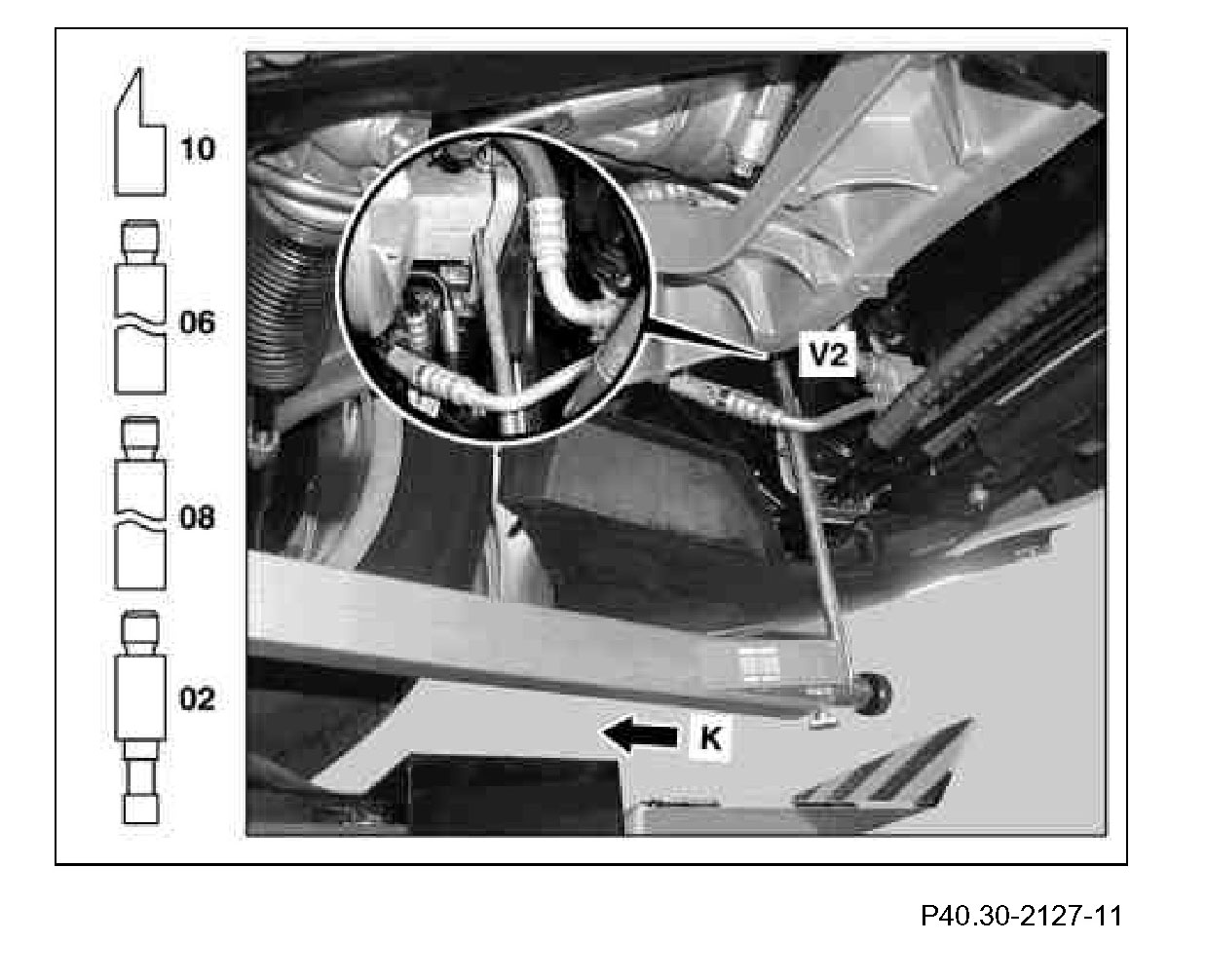 10
06
08
02
V2
K
P40.30-2127-11