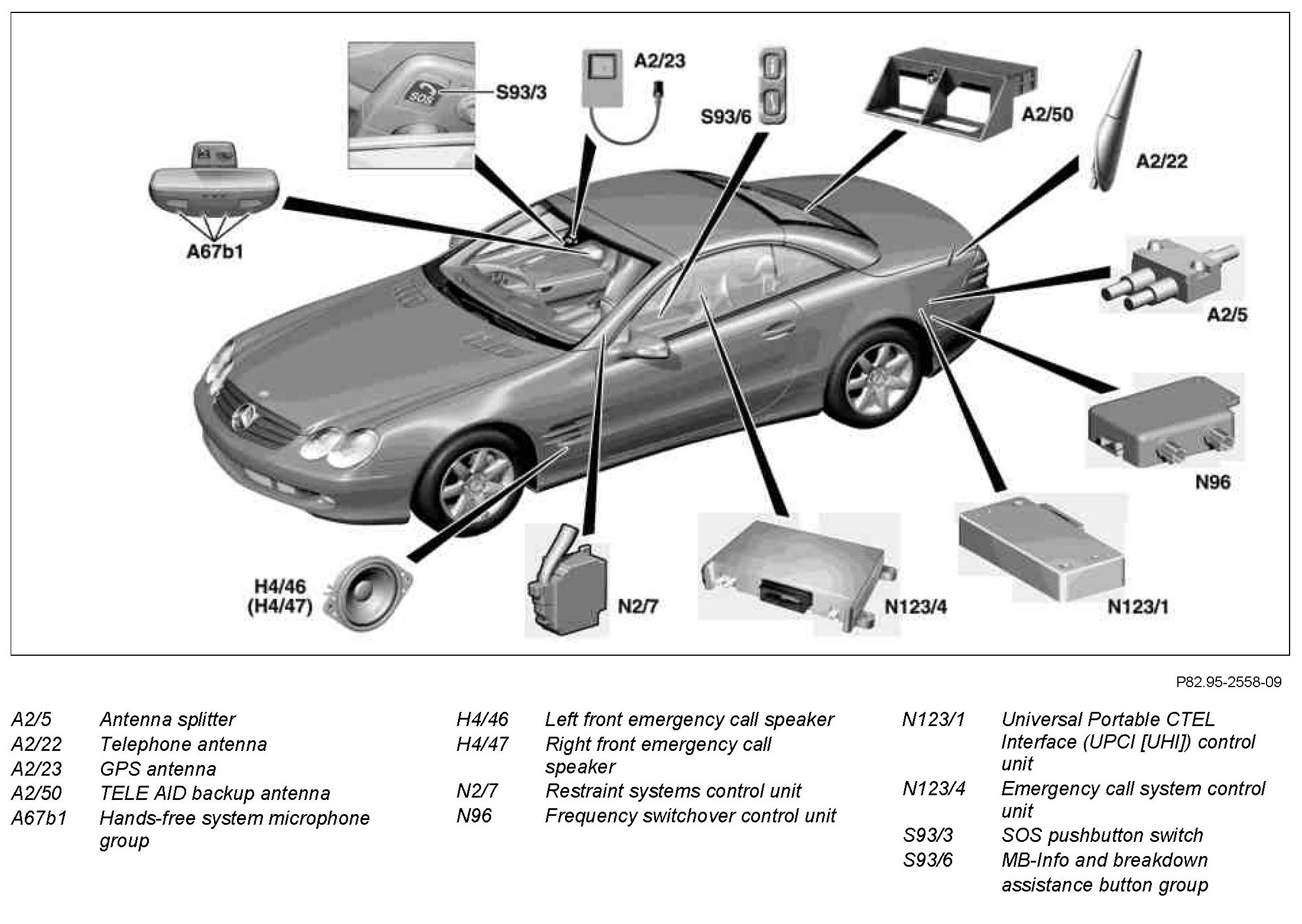 S93/3
A2/23
S93/6
A2/50
A2/22
A67b1
A2/5
N96
H4/46
(H4/47)
N2/7
N123/4
N123/1

P82.95-2558-09

A2/5 Antenna splitter
A2/22 Telephone antenna
A2/23 GPS antenna
A2/50 TELE AID backup antenna
A67b1 Hands-free system microphone group

H4/46 Left front emergency call speaker
H4/47 Right front emergency call speaker
N2/7 Restraint systems control unit
N96 Frequency switchover control unit

N123/1 Universal Portable CTEL Interface (UPCI [UHI]) control unit
N123/4 Emergency call system control unit
S93/3 SOS pushbutton switch
S93/6 MB-Info and breakdown assistance button group