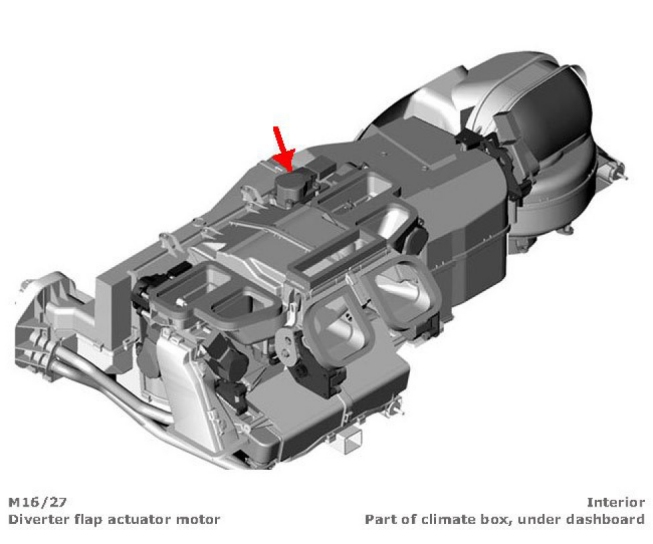 M16/27
Diverter flap actuator motor

Interior
Part of climate box, under dashboard