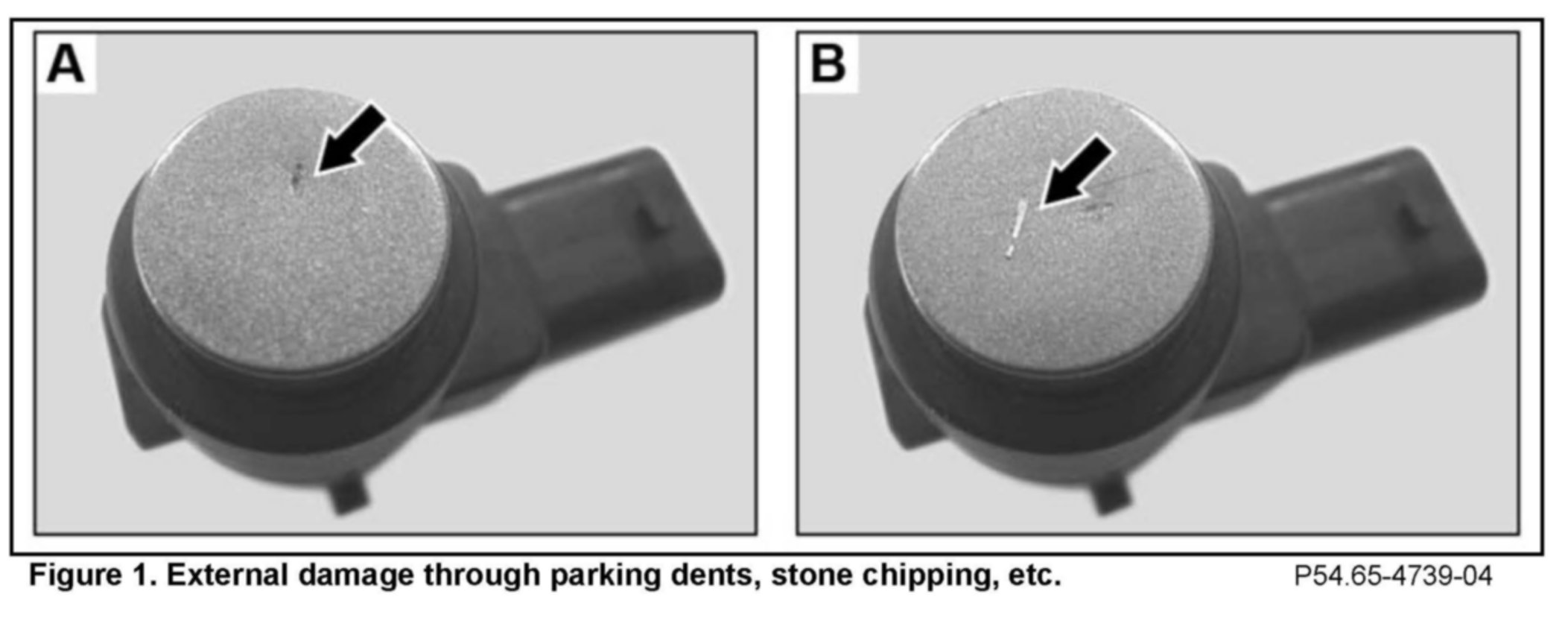 A

B

Figure 1. External damage through parking dents, stone chipping, etc.

P54.65-4739-04