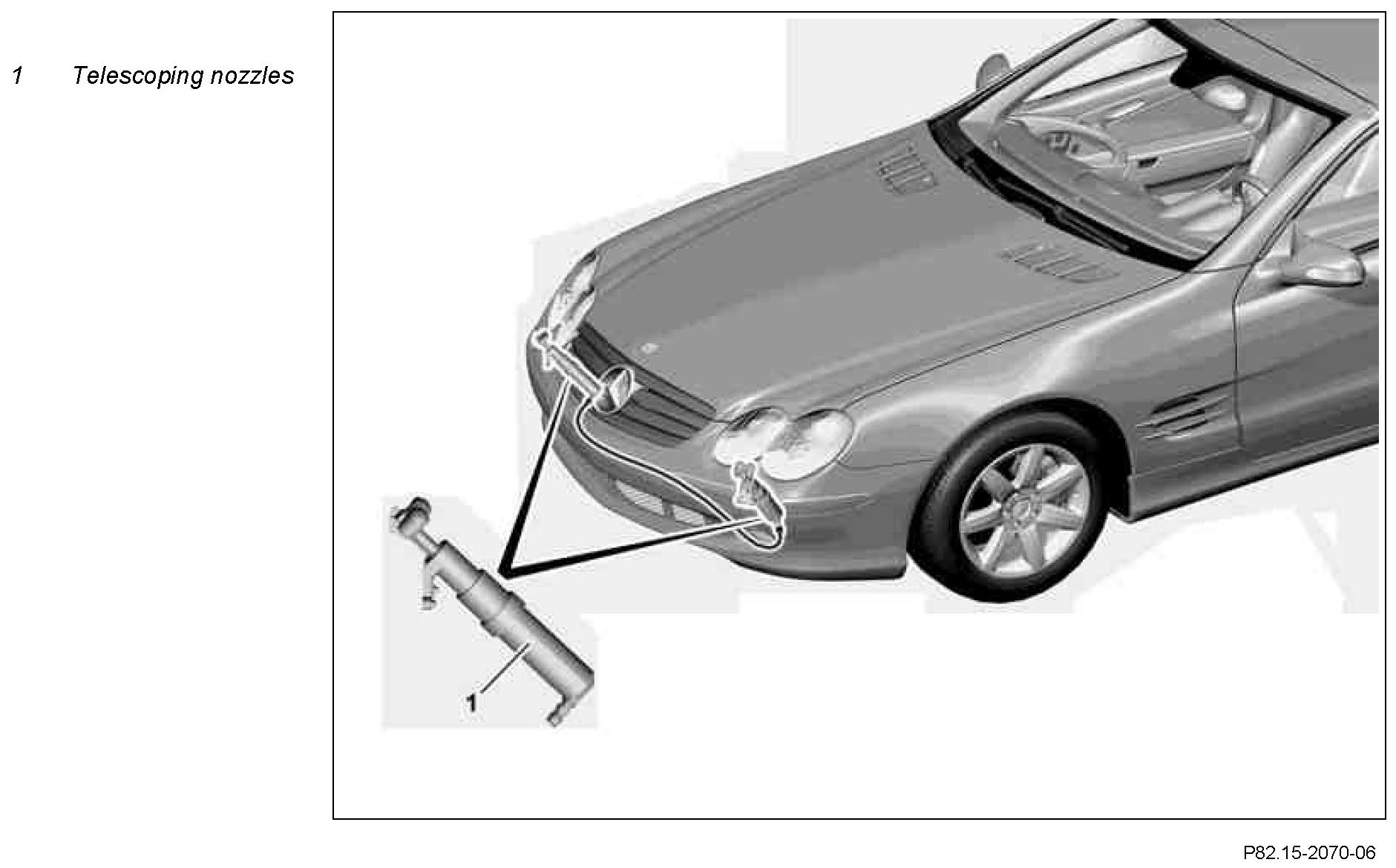 1 Telescoping nozzles

1

P82.15-2070-06