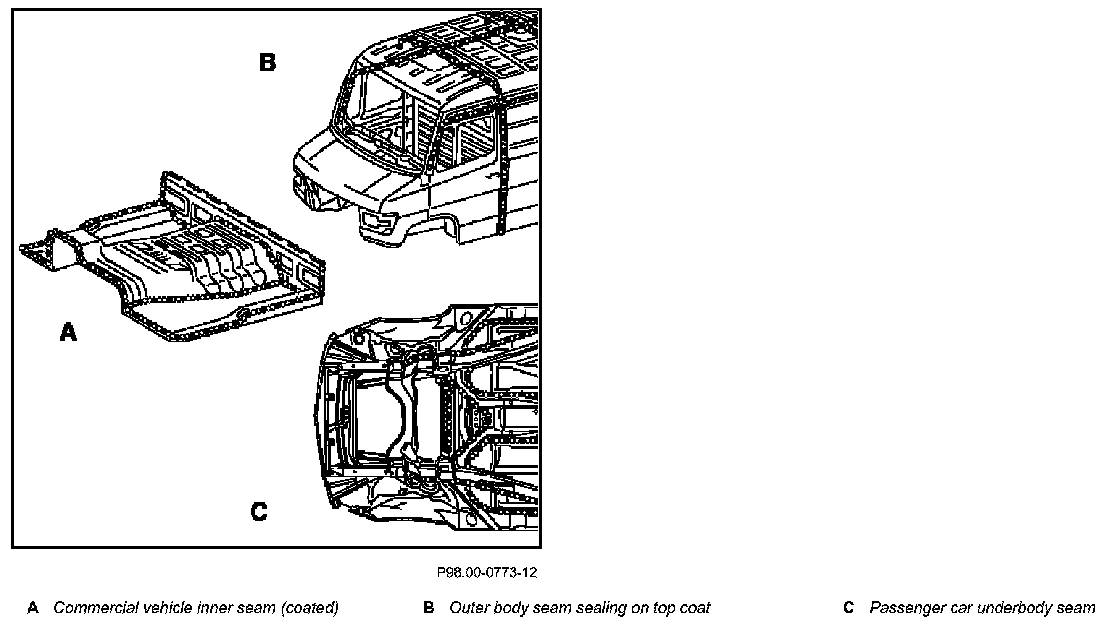 B

A

C

P98.00-0773-12

A Commercial vehicle inner seam (coated)
B Outer body seam sealing on top coat
C Passenger car underbody seam