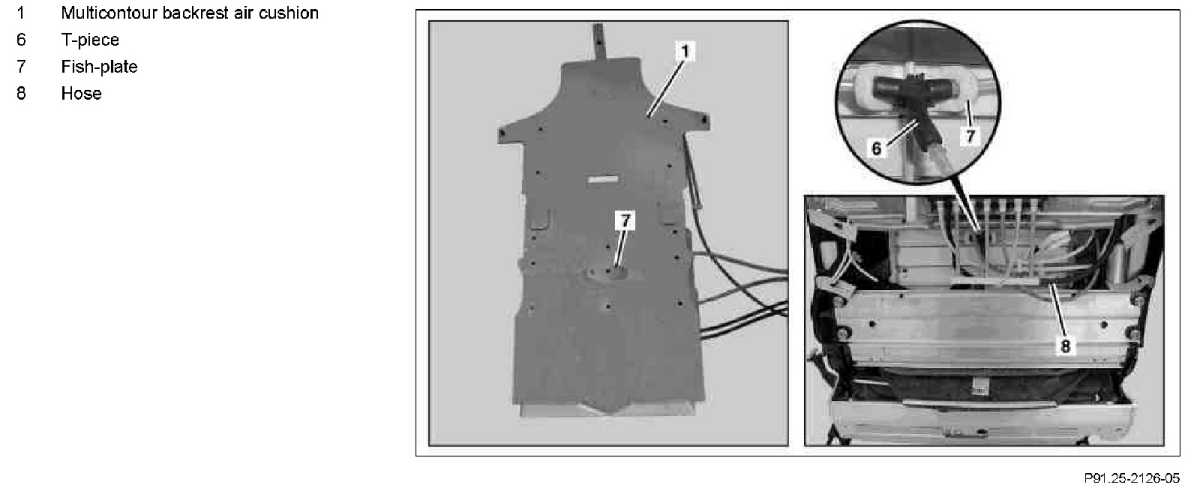 1 Multicontour backrest air cushion
6 T-piece
7 Fish-plate
8 Hose

1
7
6
7
8

P91.25-2126-05