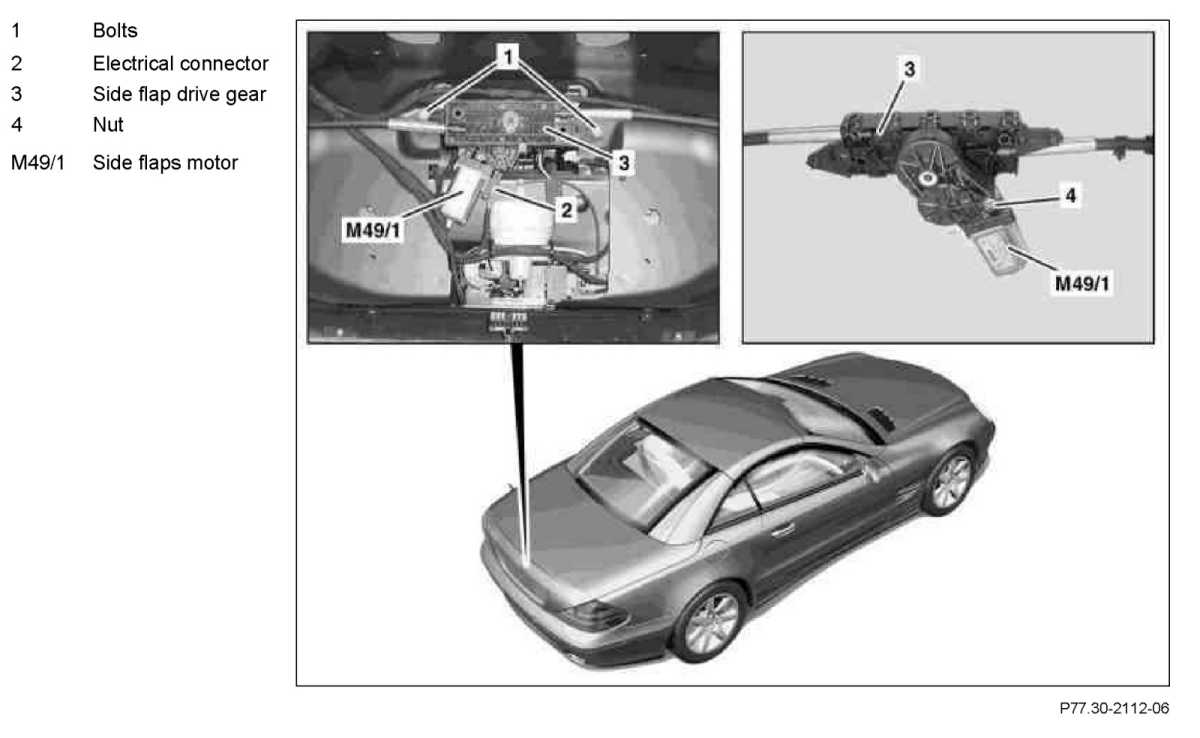 1 Bolts
2 Electrical connector
3 Side flap drive gear
4 Nut
M49/1 Side flaps motor

1
3
2
M49/1

3
4
M49/1

P77.30-2112-06