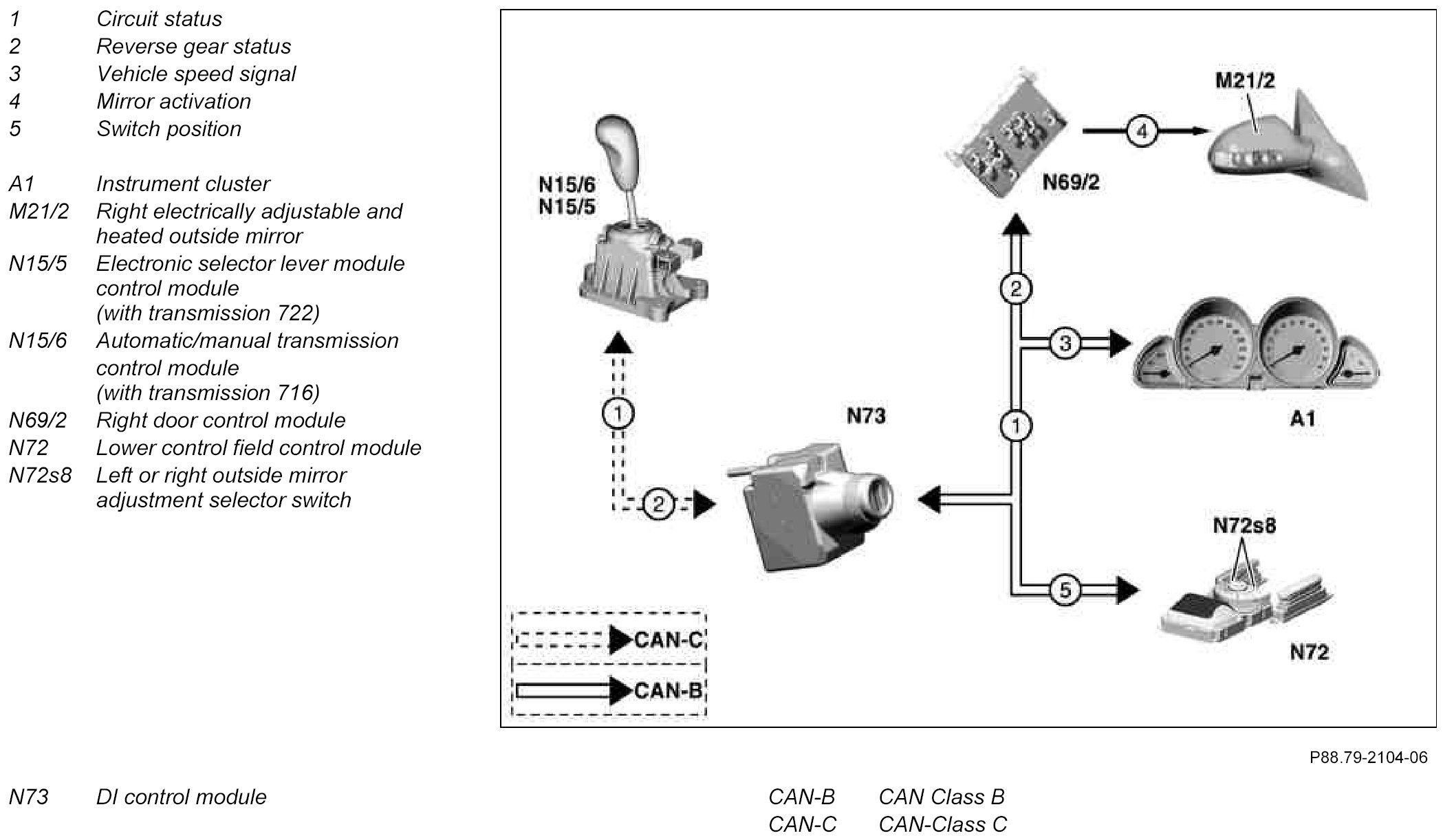 1 Circuit status
2 Reverse gear status
3 Vehicle speed signal
4 Mirror activation
5 Switch position

A1 Instrument cluster
M21/2 Right electrically adjustable and heated outside mirror
N15/5 Electronic selector lever module control module (with transmission 722)
N15/6 Automatic/manual transmission control module (with transmission 716)
N69/2 Right door control module
N72 Lower control field control module
N72s8 Left or right outside mirror adjustment selector switch

N15/6
N15/5
N69/2
M21/2
4
2
3
A1
1
N73
1
2
N72s8
5
N72
CAN-C
CAN-B

P88.79-2104-06

N73 DI control module

CAN-B CAN Class B
CAN-C CAN-Class C