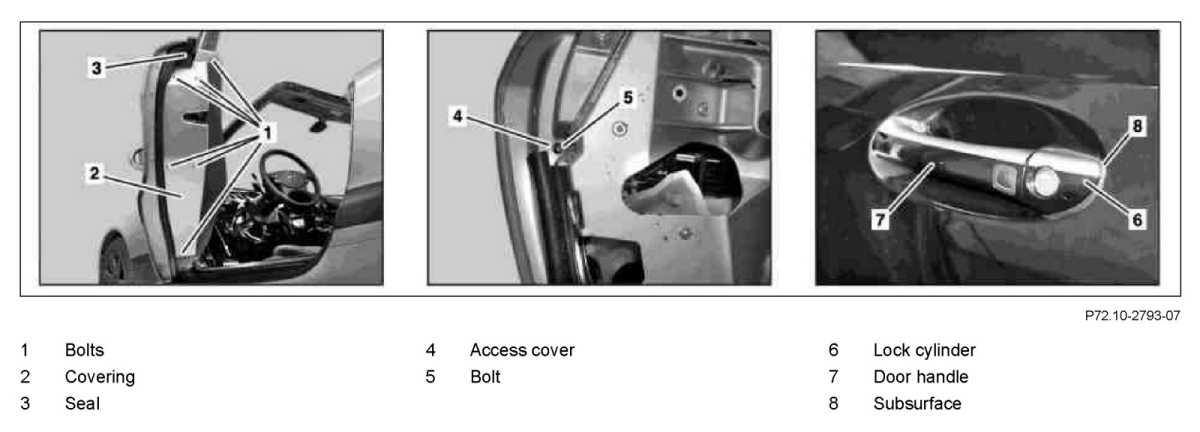 3

1

2

4

5

8

7

6

P72.10-2793-07

1 Bolts
2 Covering
3 Seal

4 Access cover
5 Bolt

6 Lock cylinder
7 Door handle
8 Subsurface