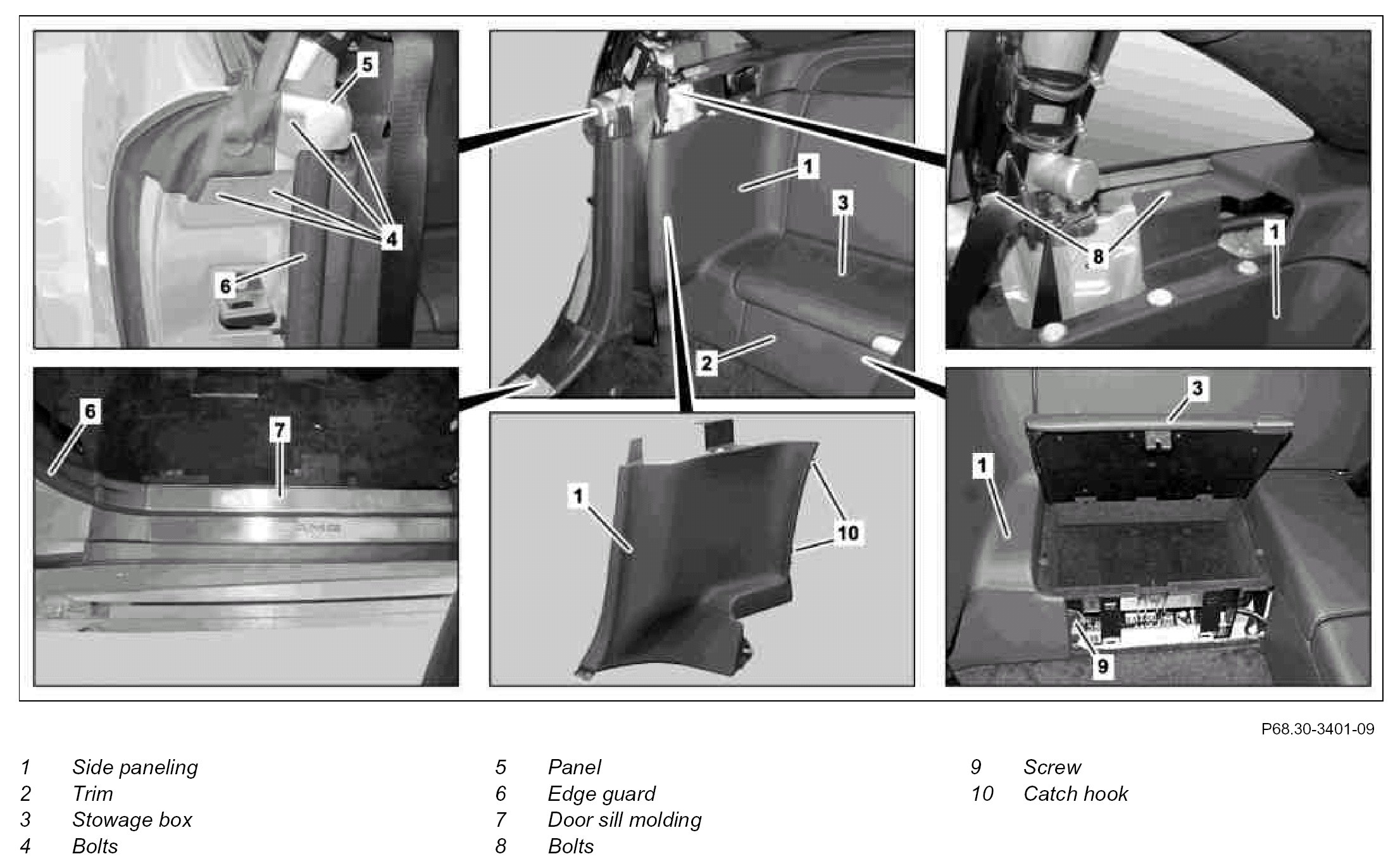 5
4
6
1
3
2
8
1
6
7
1
10
3
1
9

P68.30-3401-09

1 Side paneling
2 Trim
3 Stowage box
4 Bolts

5 Panel
6 Edge guard
7 Door sill molding
8 Bolts

9 Screw
10 Catch hook