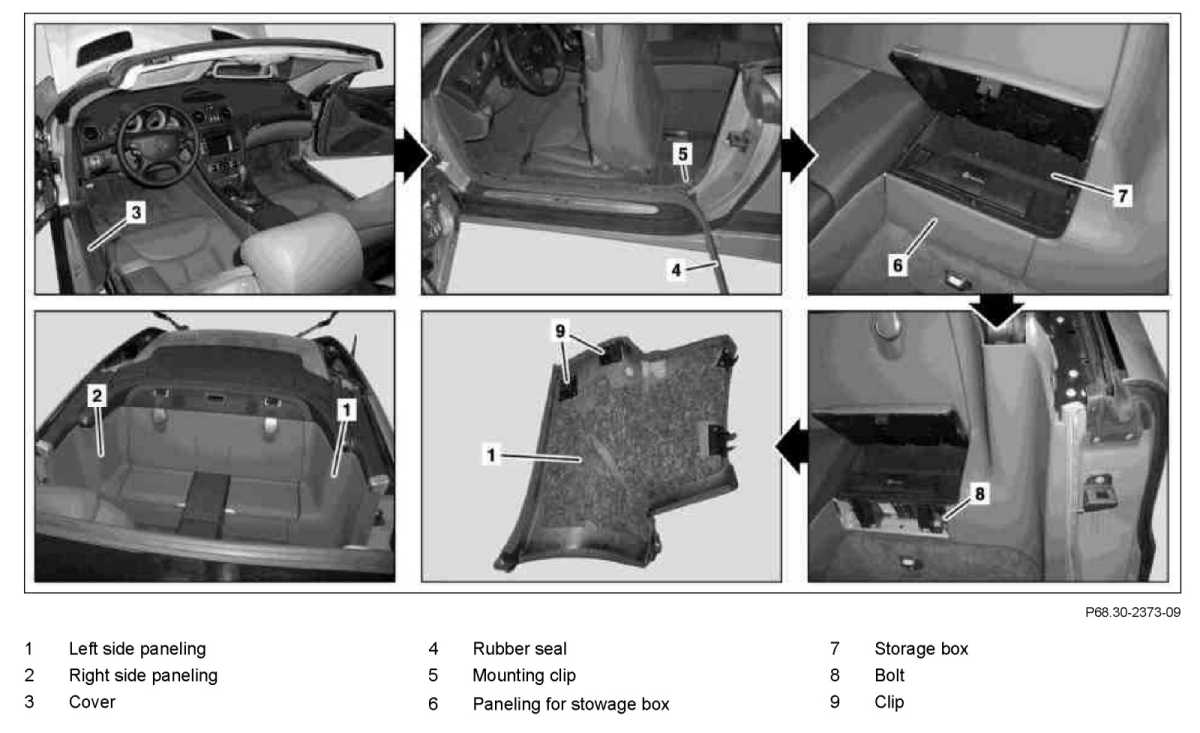 3

5

4

7

6

2

1

9

1

8

P68.30-2373-09

1 Left side paneling
2 Right side paneling
3 Cover

4 Rubber seal
5 Mounting clip
6 Paneling for stowage box

7 Storage box
8 Bolt
9 Clip