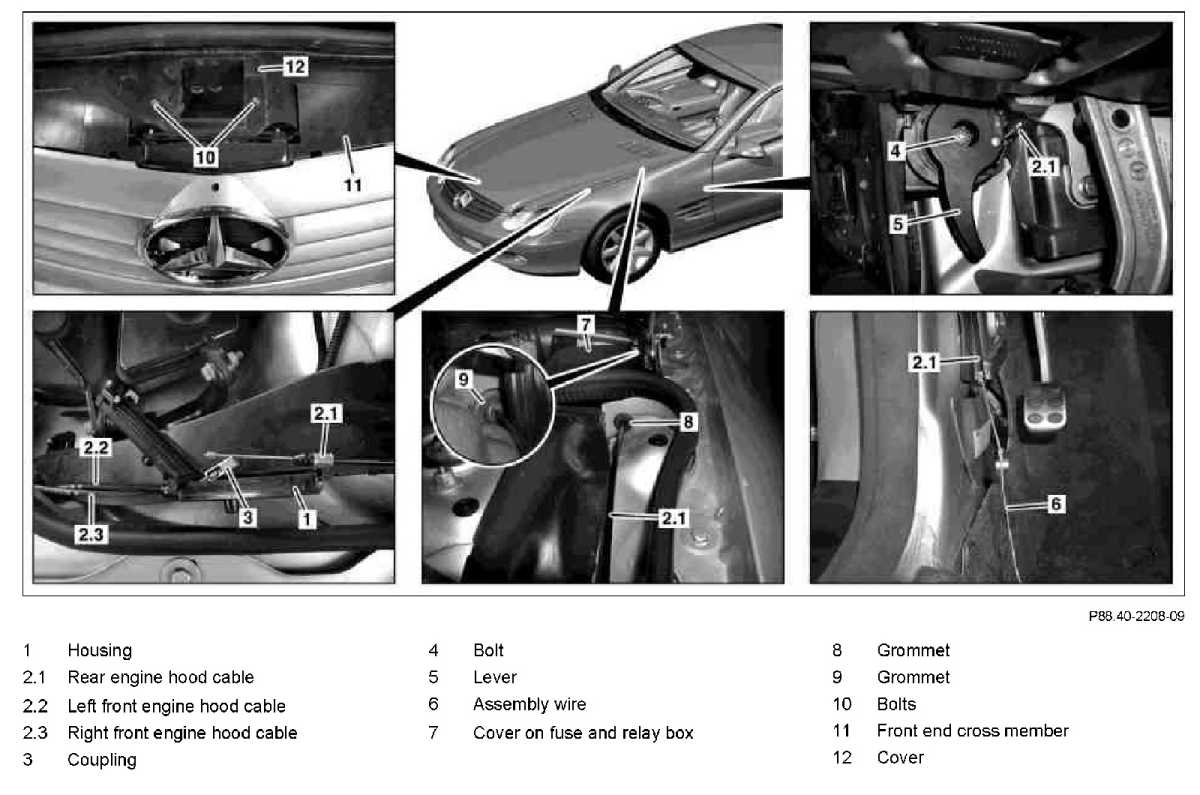 12

10

11

4

2.1

5

2.1

2.2

3

1

2.3

7

9

8

2.1

2.1

6

P88.40-2208-09

1 Housing
2.1 Rear engine hood cable
2.2 Left front engine hood cable
2.3 Right front engine hood cable
3 Coupling

4 Bolt
5 Lever
6 Assembly wire
7 Cover on fuse and relay box

8 Grommet
9 Grommet
10 Bolts
11 Front end cross member
12 Cover